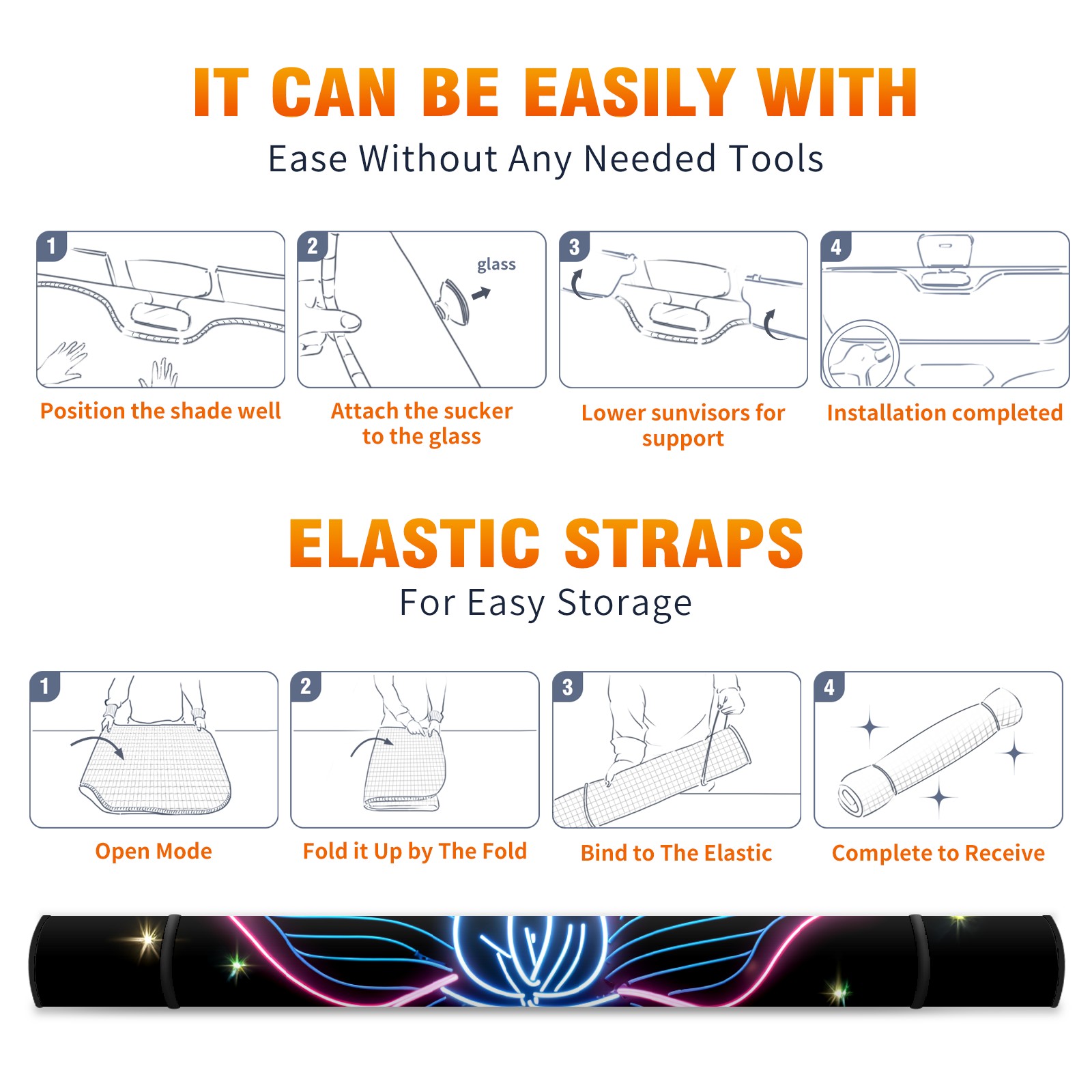 IT CAN BE EASILY WITH
Ease Without Any Needed Tools

1
Position the shade well

2
glass
Attach the sucker to the glass

3
Lower sunvisors for support

4
Installation completed

ELASTIC STRAPS
For Easy Storage

1
Open Mode

2
Fold it Up by The Fold

3
Bind to The Elastic

4
Complete to Receive