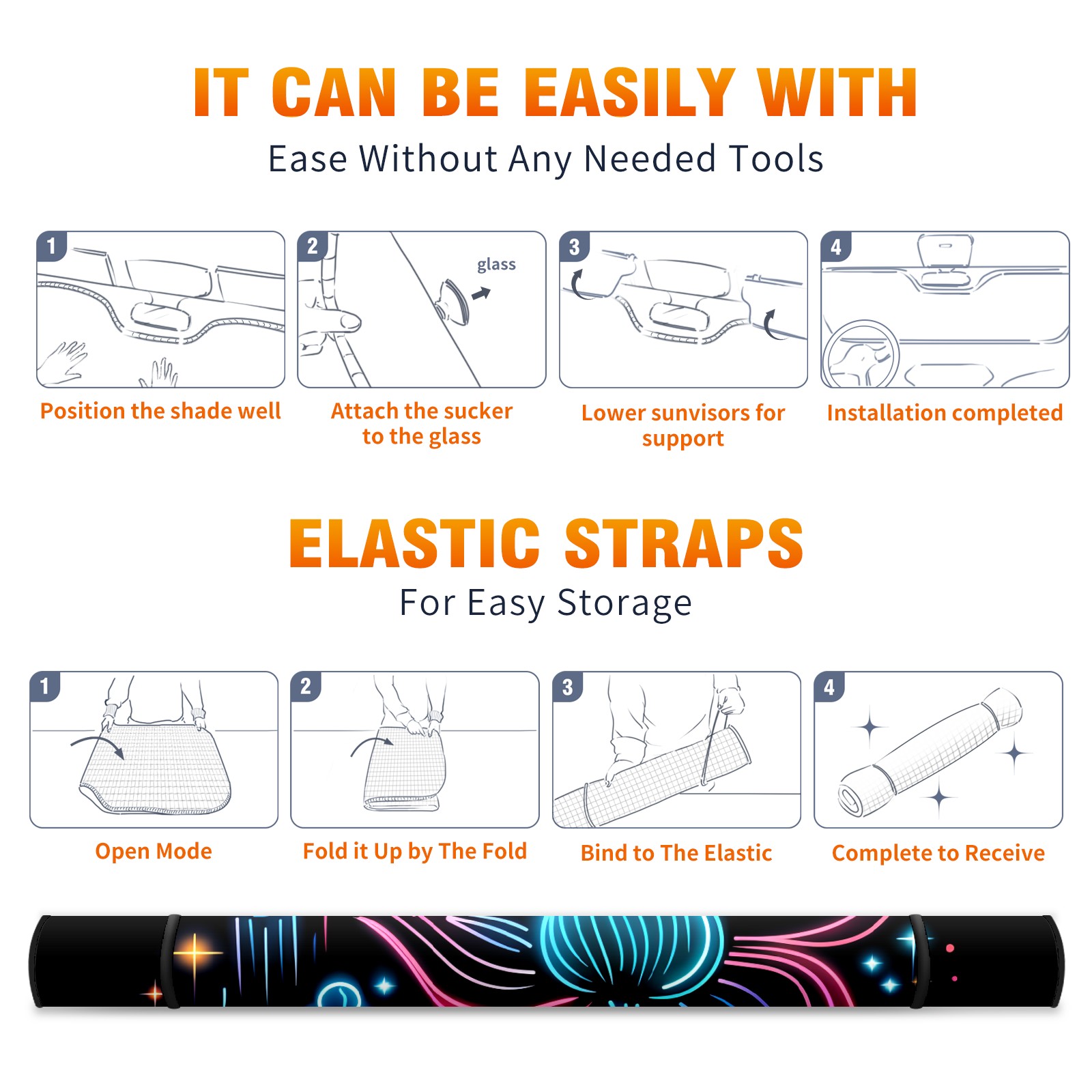 IT CAN BE EASILY WITH
Ease Without Any Needed Tools

1
Position the shade well

2
glass
Attach the sucker to the glass

3
Lower sunvisors for support

4
Installation completed

ELASTIC STRAPS
For Easy Storage

1
Open Mode

2
Fold it Up by The Fold

3
Bind to The Elastic

4
Complete to Receive