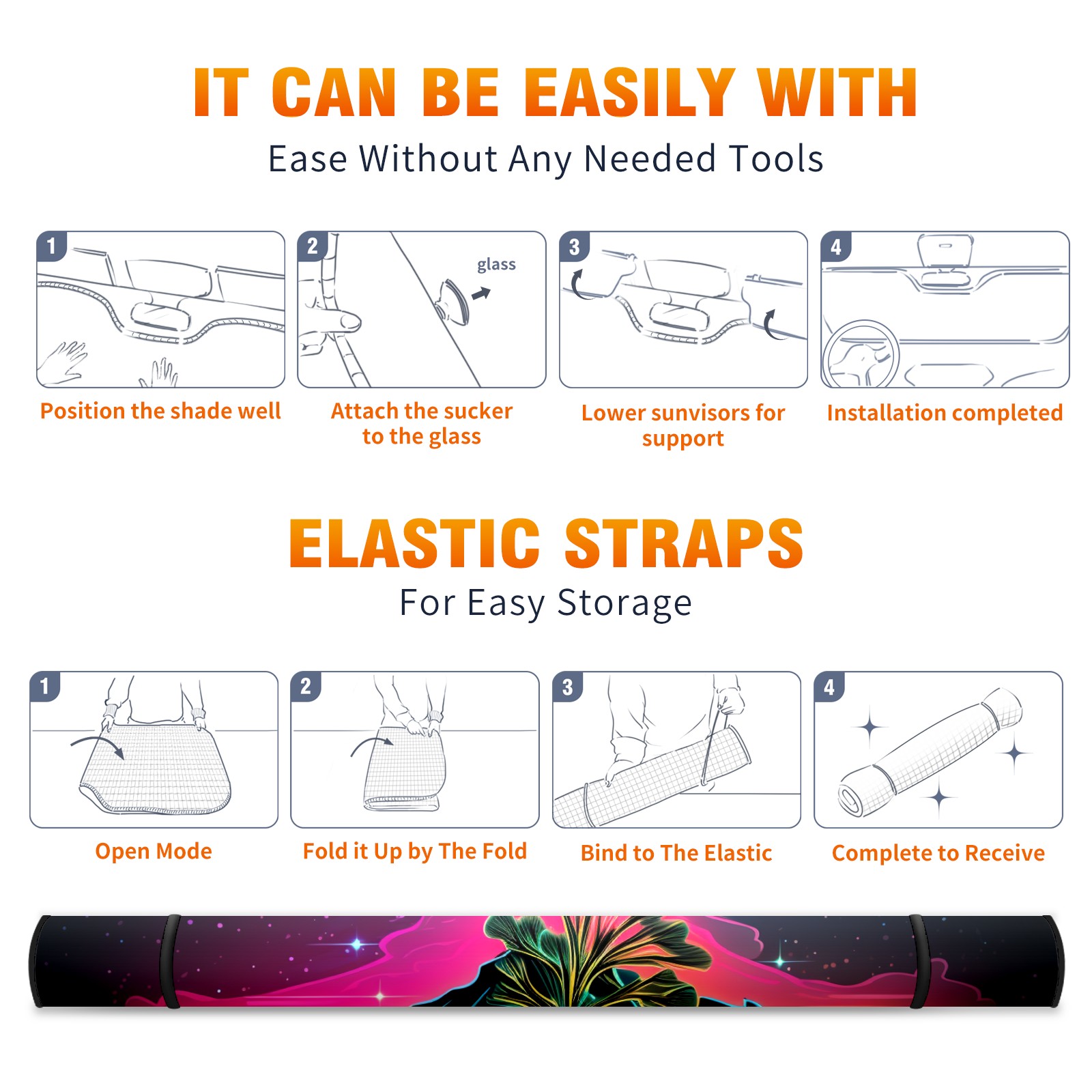 IT CAN BE EASILY WITH

Ease Without Any Needed Tools

1

Position the shade well

2

glass

Attach the sucker to the glass

3

Lower sunvisors for support

4

Installation completed

ELASTIC STRAPS

For Easy Storage

1

Open Mode

2

Fold it Up by The Fold

3

Bind to The Elastic

4

Complete to Receive