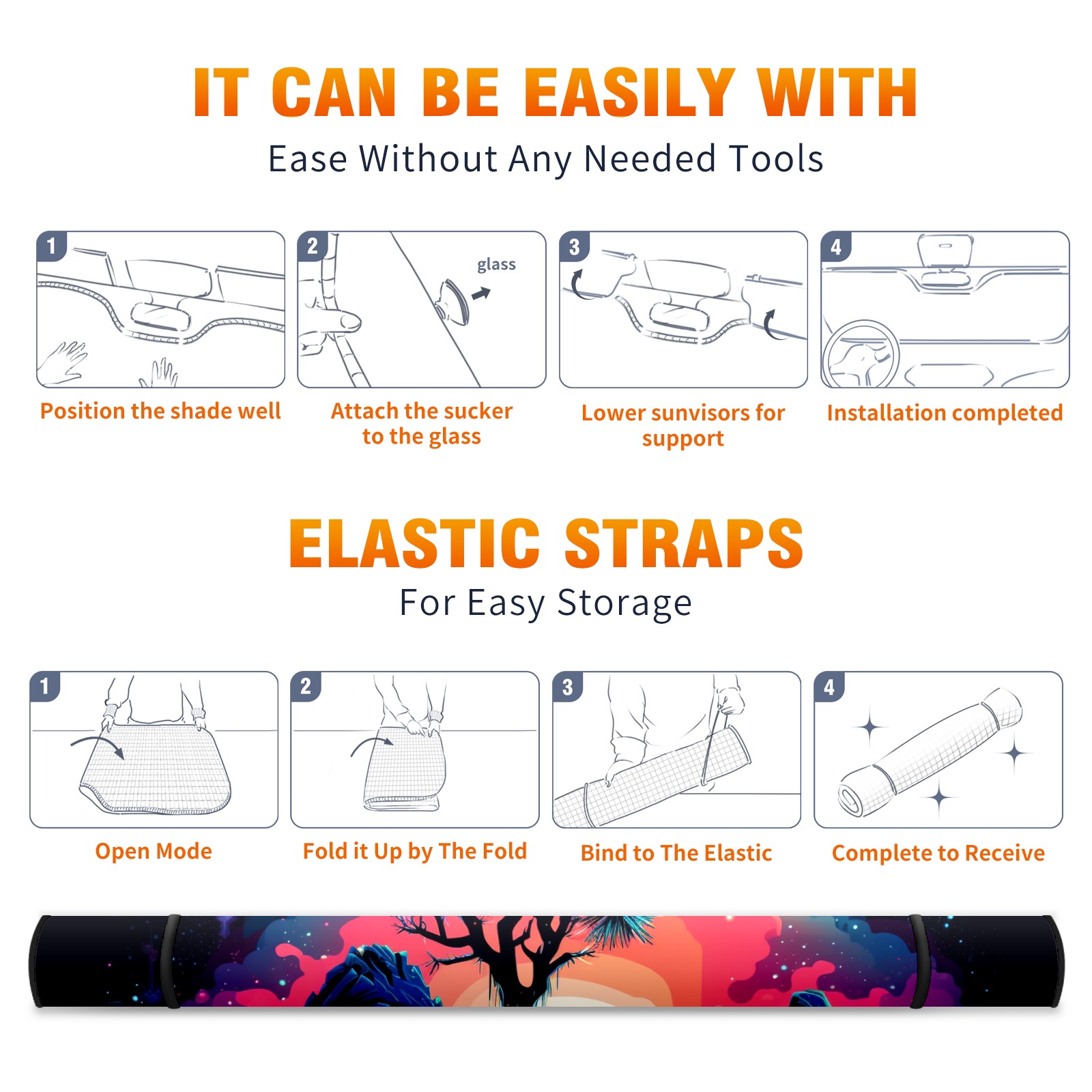 IT CAN BE EASILY WITH
Ease Without Any Needed Tools

1
Position the shade well

2
glass
Attach the sucker to the glass

3
Lower sunvisors for support

4
Installation completed

ELASTIC STRAPS
For Easy Storage

1
Open Mode

2
Fold it Up by The Fold

3
Bind to The Elastic

4
Complete to Receive