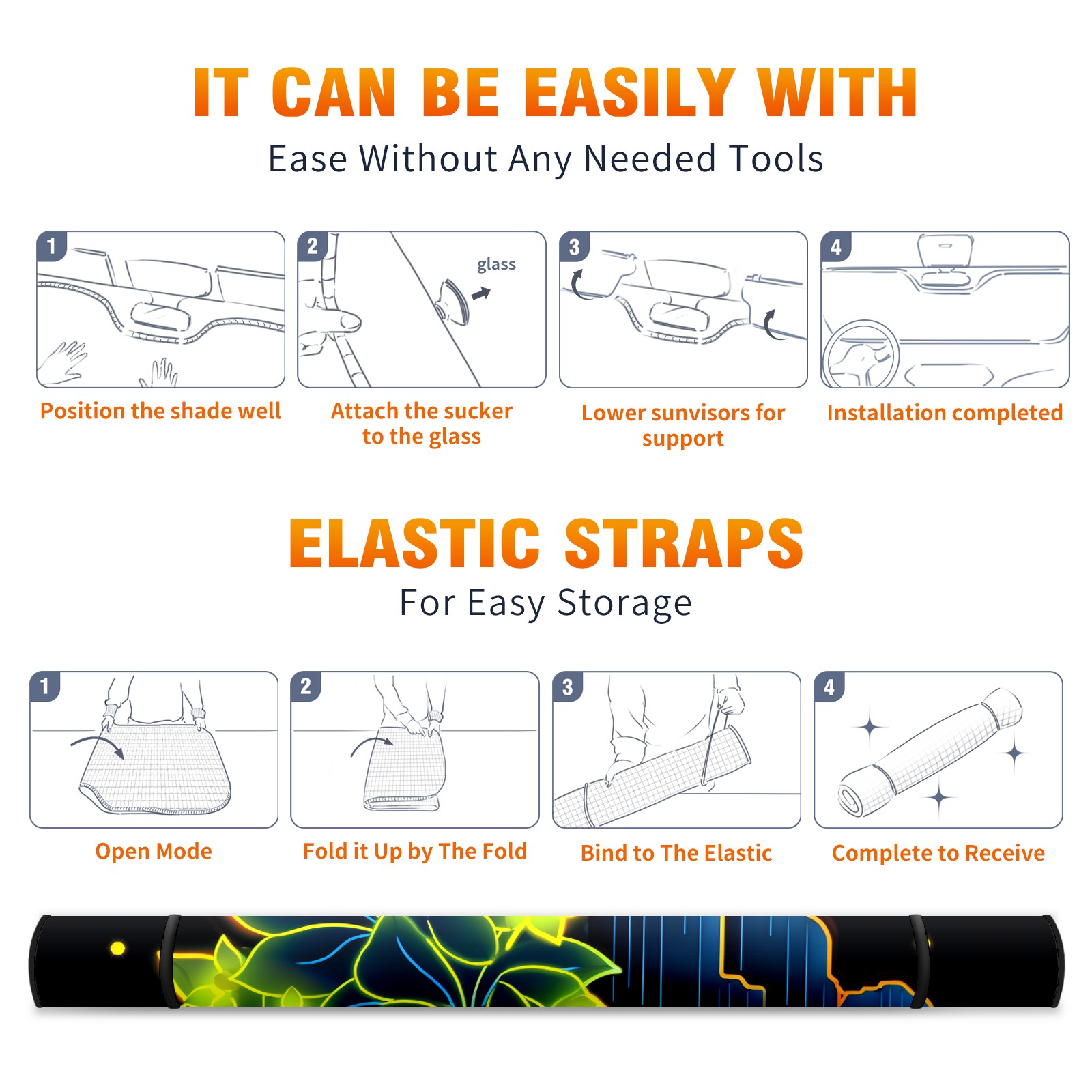 IT CAN BE EASILY WITH

Ease Without Any Needed Tools

1

Position the shade well

2

glass

Attach the sucker to the glass

3

Lower sunvisors for support

4

Installation completed

ELASTIC STRAPS

For Easy Storage

1

Open Mode

2

Fold it Up by The Fold

3

Bind to The Elastic

4

Complete to Receive