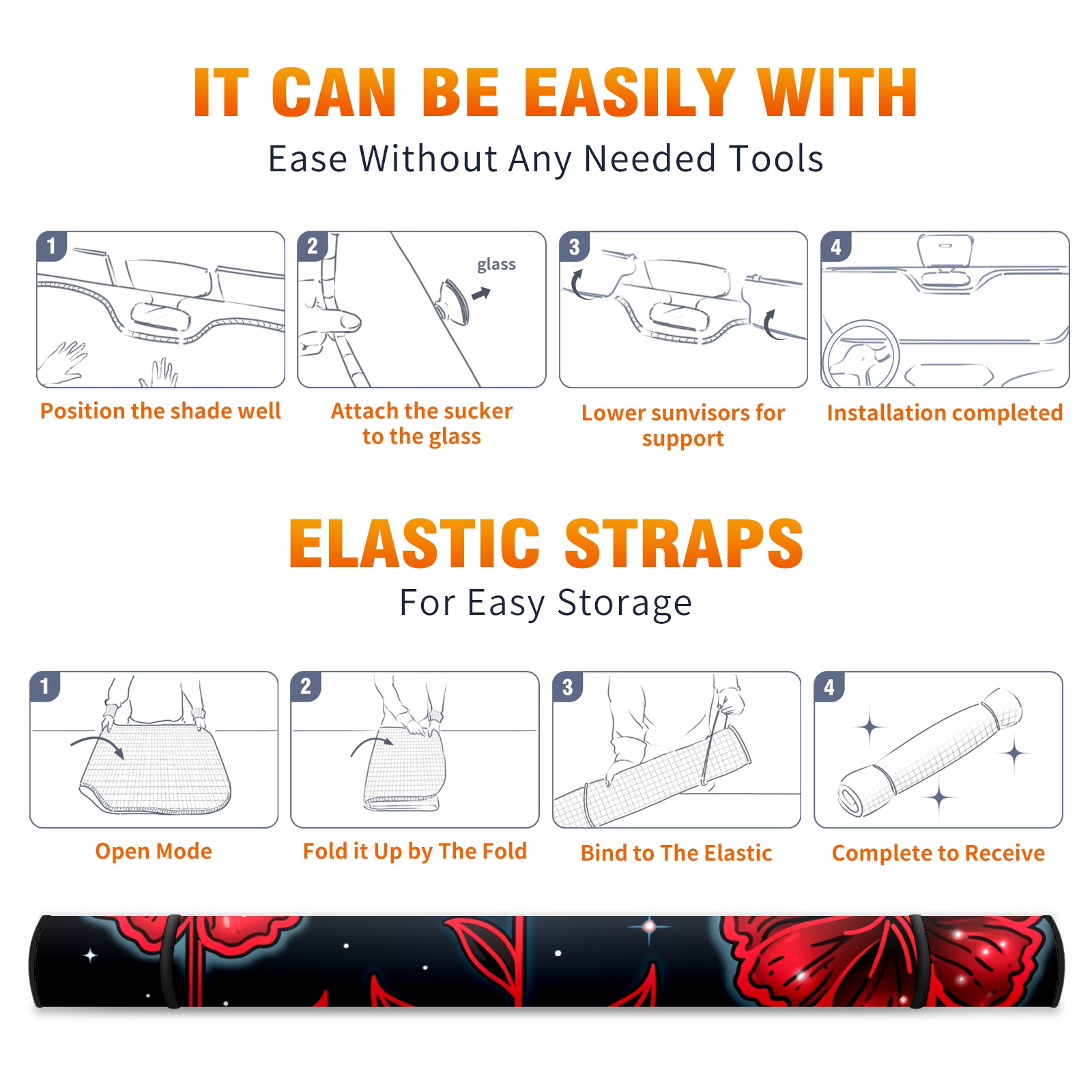 IT CAN BE EASILY WITH
Ease Without Any Needed Tools

1
Position the shade well

2
glass
Attach the sucker to the glass

3
Lower sunvisors for support

4
Installation completed

ELASTIC STRAPS
For Easy Storage

1
Open Mode

2
Fold it Up by The Fold

3
Bind to The Elastic

4
Complete to Receive