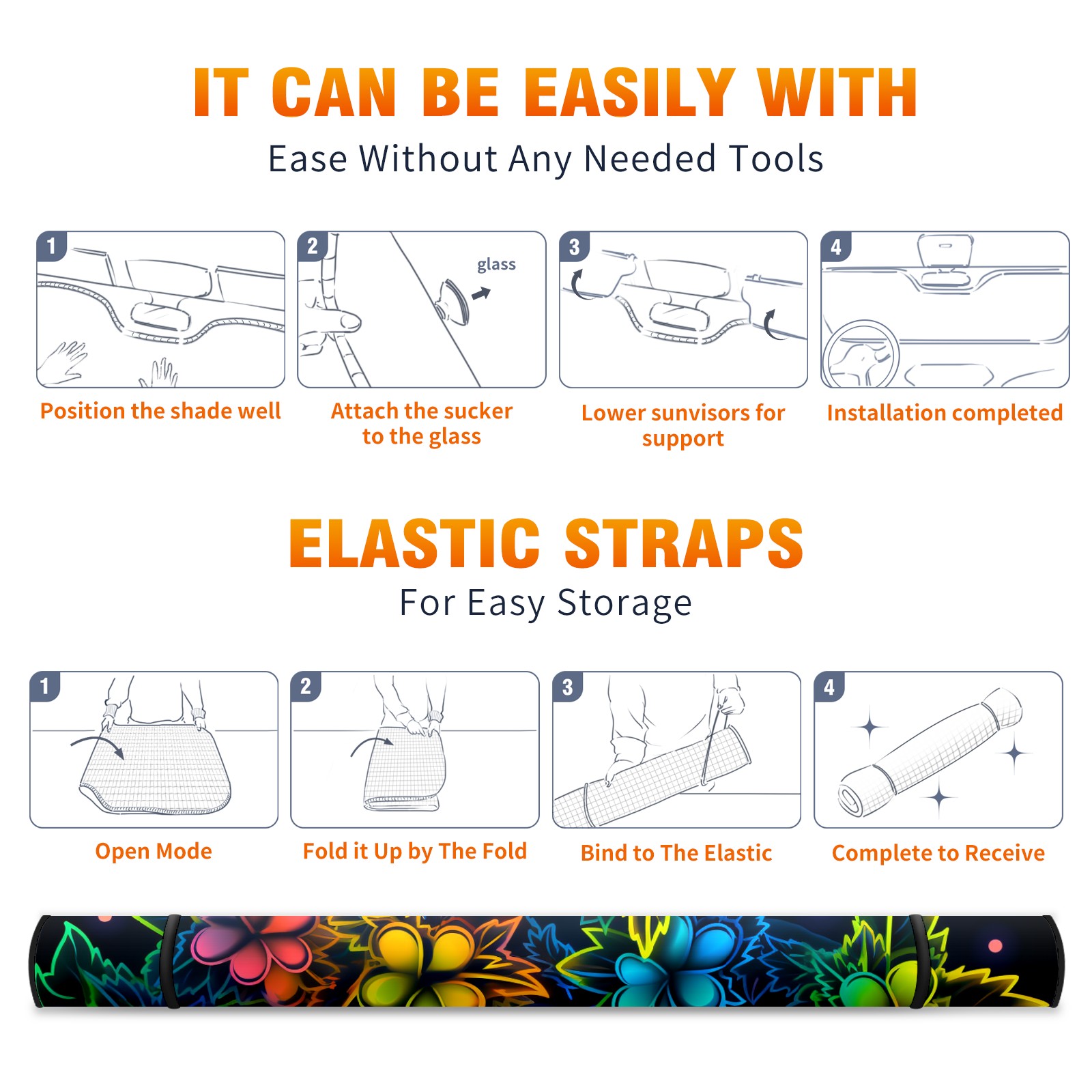 IT CAN BE EASILY WITH

Ease Without Any Needed Tools

1

Position the shade well

2

glass

Attach the sucker to the glass

3

Lower sunvisors for support

4

Installation completed

ELASTIC STRAPS

For Easy Storage

1

Open Mode

2

Fold it Up by The Fold

3

Bind to The Elastic

4

Complete to Receive