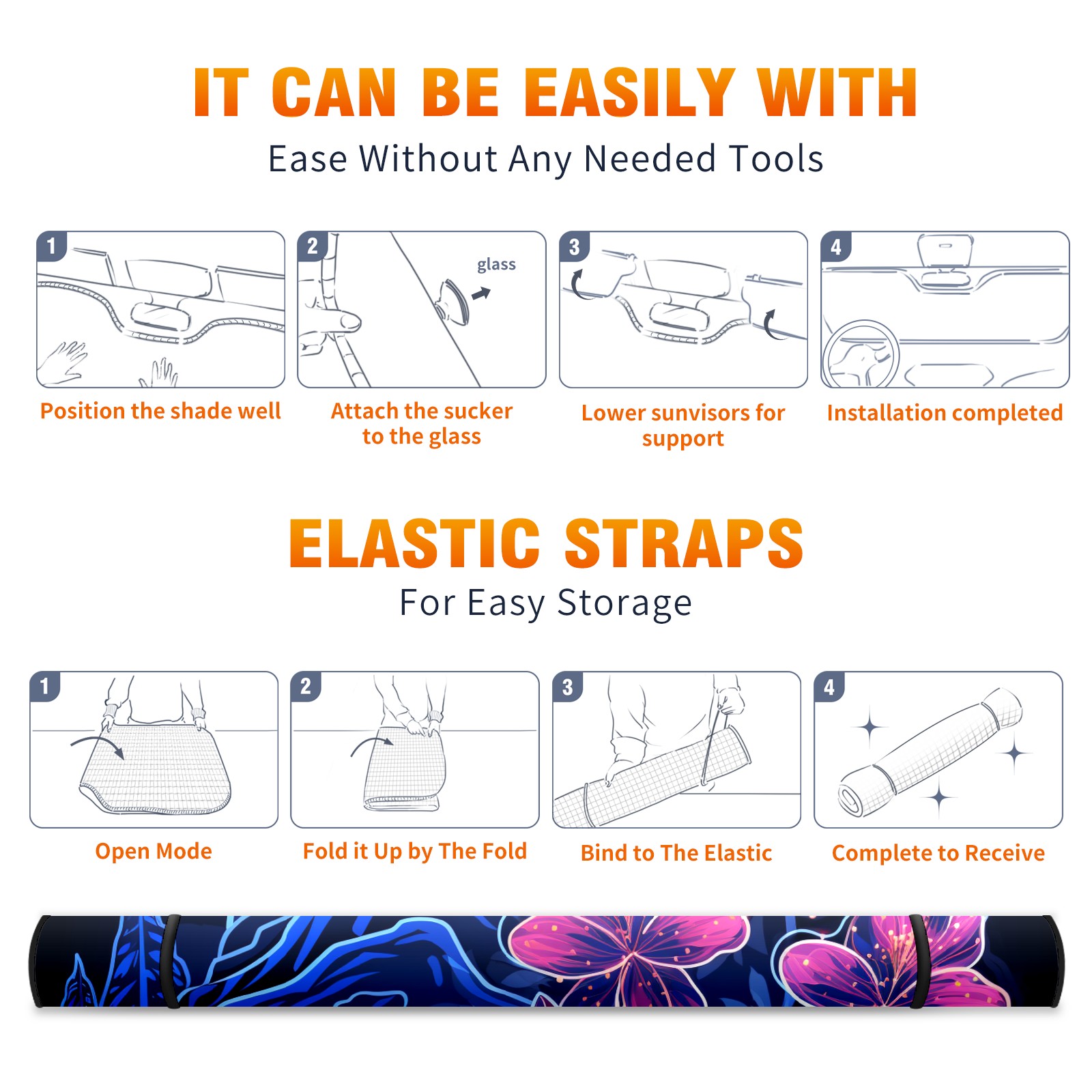 IT CAN BE EASILY WITH
Ease Without Any Needed Tools

1
Position the shade well

2
glass
Attach the sucker to the glass

3
Lower sunvisors for support

4
Installation completed

ELASTIC STRAPS
For Easy Storage

1
Open Mode

2
Fold it Up by The Fold

3
Bind to The Elastic

4
Complete to Receive