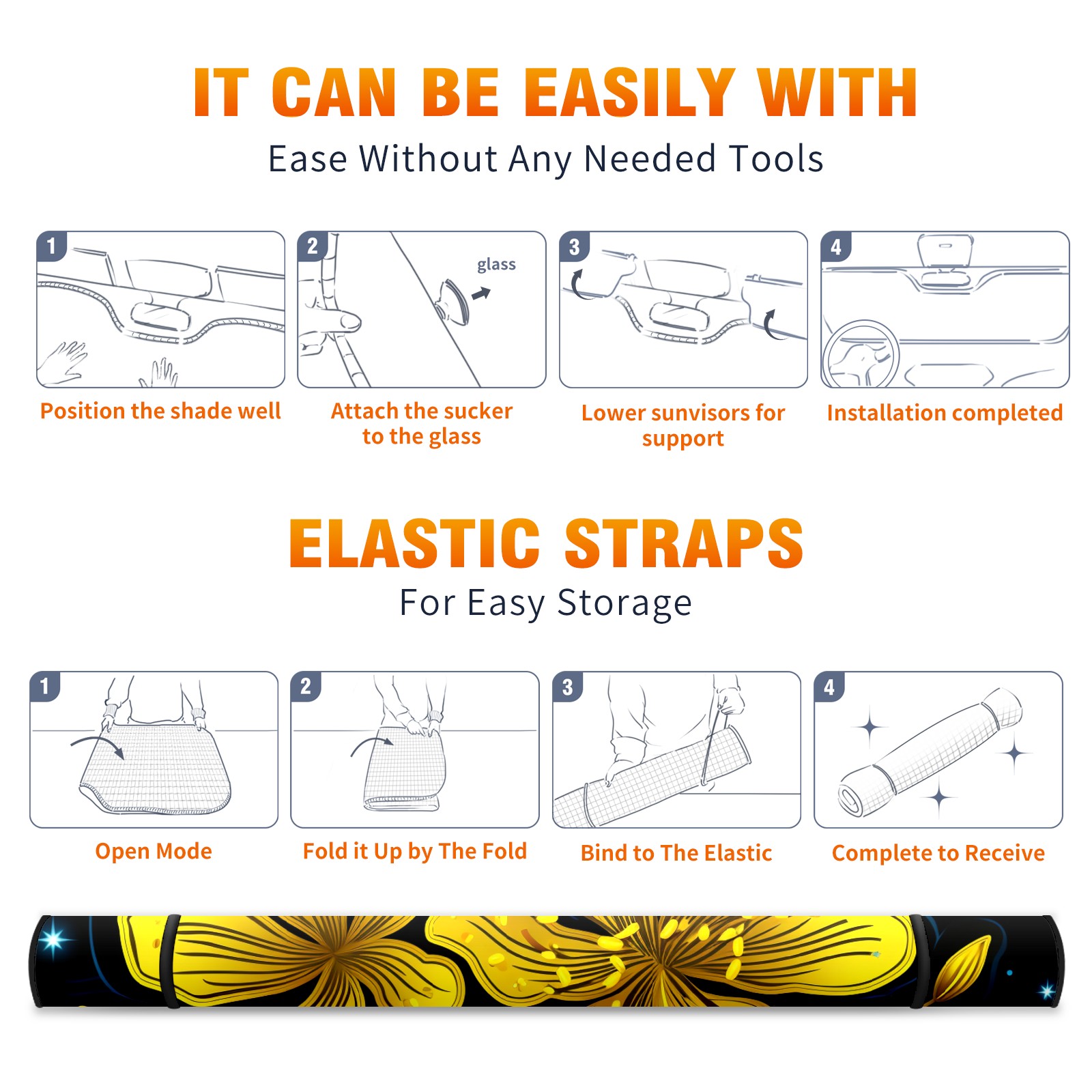 IT CAN BE EASILY WITH

Ease Without Any Needed Tools

1

Position the shade well

2

glass

Attach the sucker to the glass

3

Lower sunvisors for support

4

Installation completed

ELASTIC STRAPS

For Easy Storage

1

Open Mode

2

Fold it Up by The Fold

3

Bind to The Elastic

4

Complete to Receive