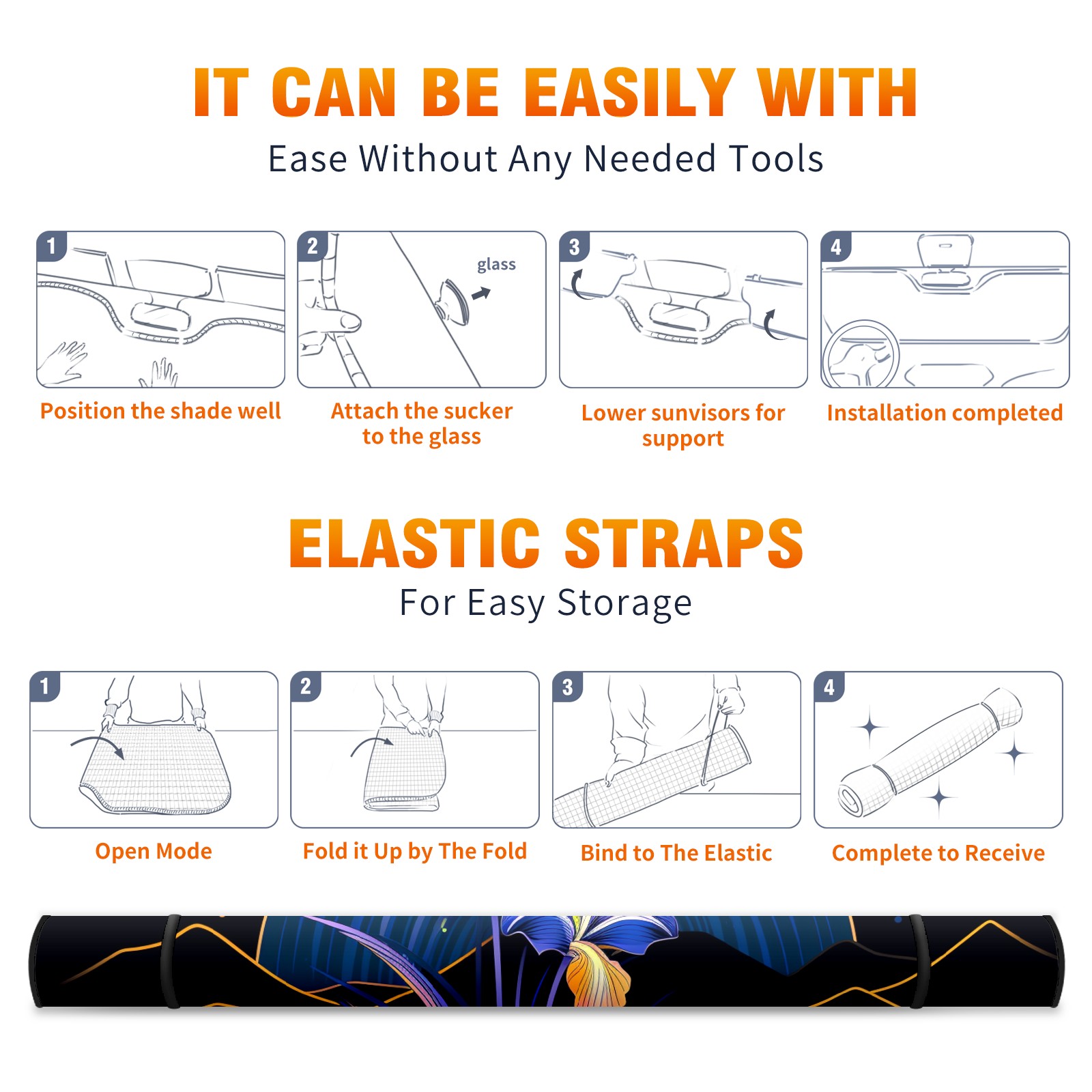 IT CAN BE EASILY WITH

Ease Without Any Needed Tools

1

Position the shade well

2

glass

Attach the sucker to the glass

3

Lower sunvisors for support

4

Installation completed

ELASTIC STRAPS

For Easy Storage

1

Open Mode

2

Fold it Up by The Fold

3

Bind to The Elastic

4

Complete to Receive