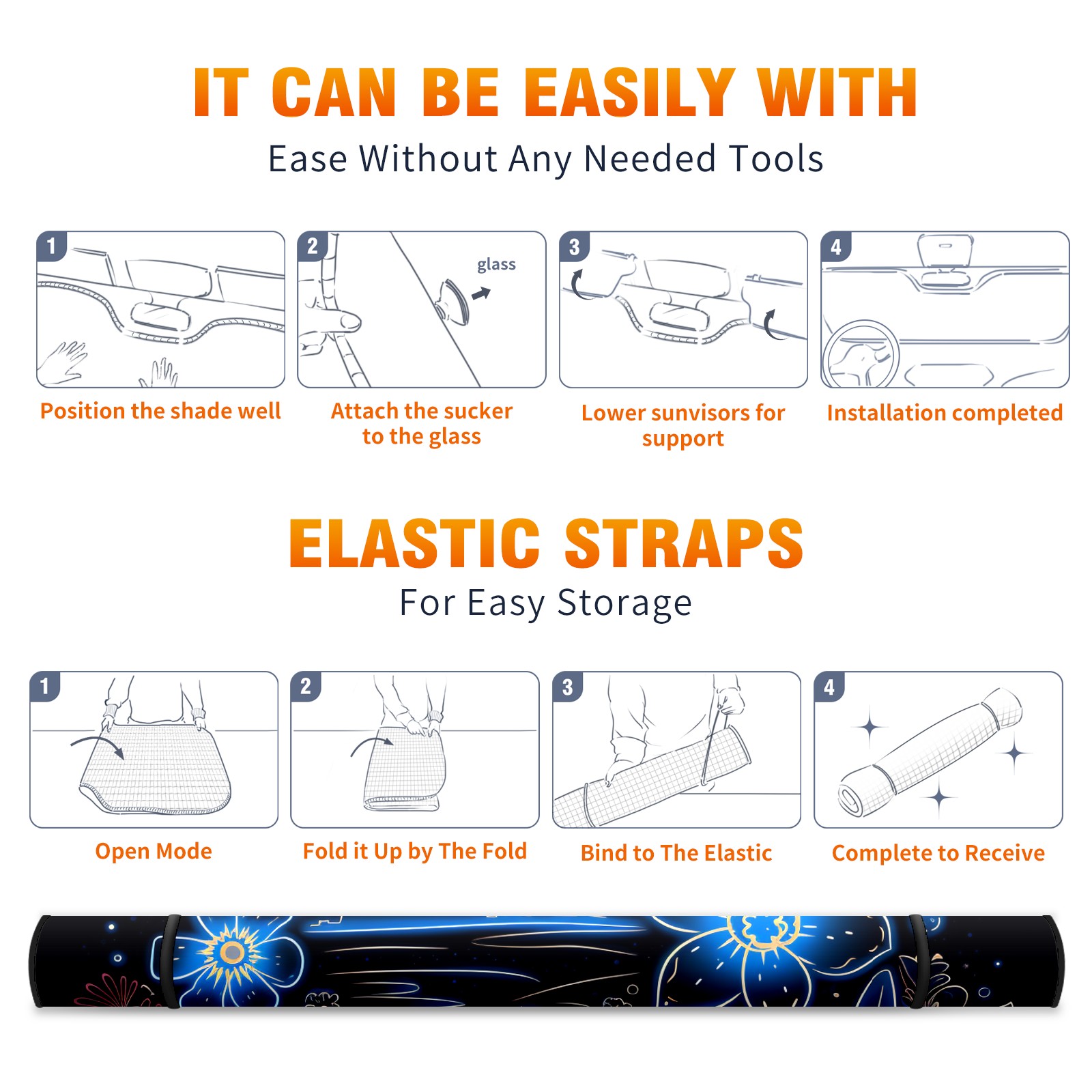 IT CAN BE EASILY WITH

Ease Without Any Needed Tools

1

Position the shade well

2

glass

Attach the sucker to the glass

3

Lower sunvisors for support

4

Installation completed

ELASTIC STRAPS

For Easy Storage

1

Open Mode

2

Fold it Up by The Fold

3

Bind to The Elastic

4

Complete to Receive