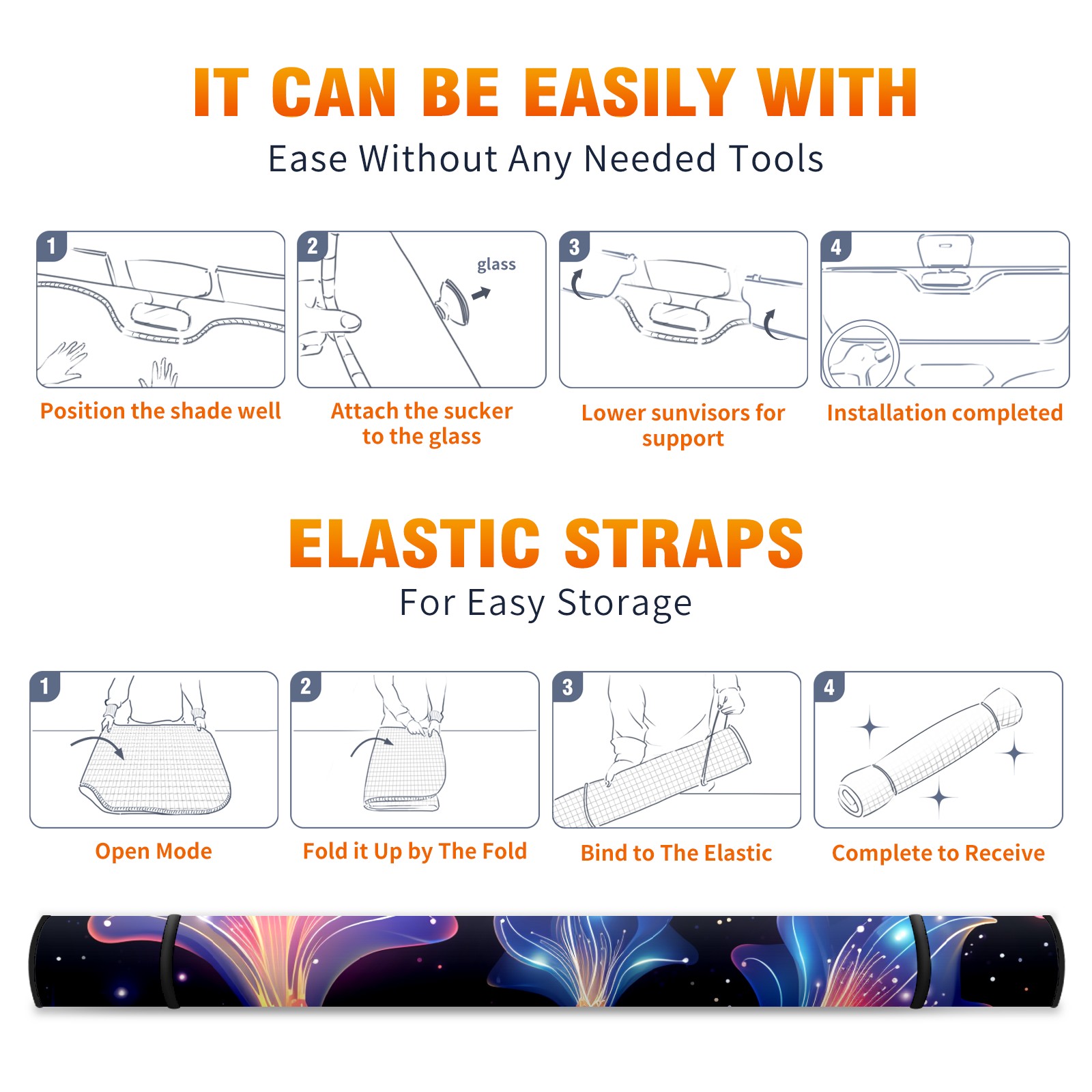 IT CAN BE EASILY WITH
Ease Without Any Needed Tools

1
Position the shade well

2
glass
Attach the sucker to the glass

3
Lower sunvisors for support

4
Installation completed

ELASTIC STRAPS
For Easy Storage

1
Open Mode

2
Fold it Up by The Fold

3
Bind to The Elastic

4
Complete to Receive