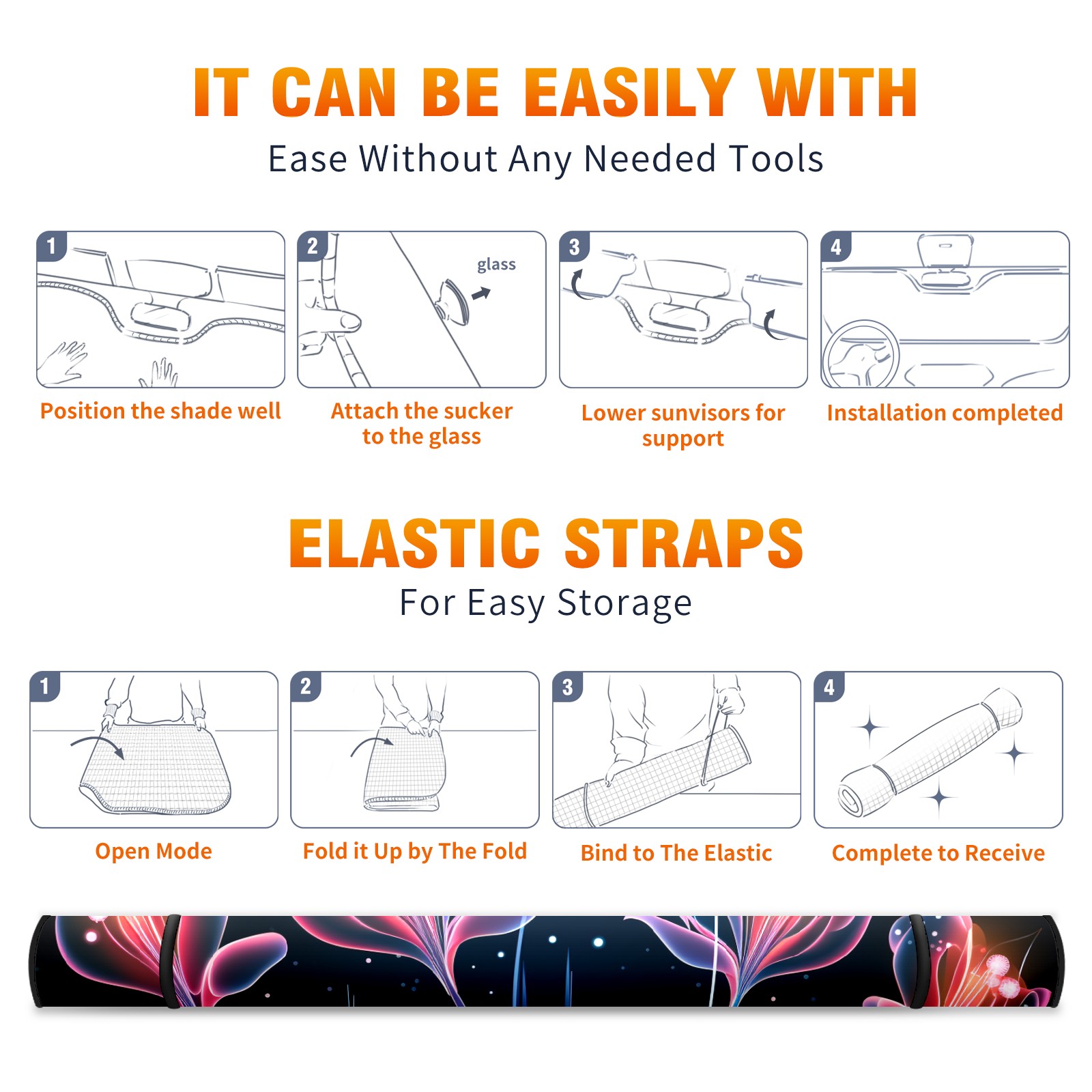 IT CAN BE EASILY WITH
Ease Without Any Needed Tools

1
Position the shade well

2
glass
Attach the sucker to the glass

3
Lower sunvisors for support

4
Installation completed

ELASTIC STRAPS
For Easy Storage

1
Open Mode

2
Fold it Up by The Fold

3
Bind to The Elastic

4
Complete to Receive