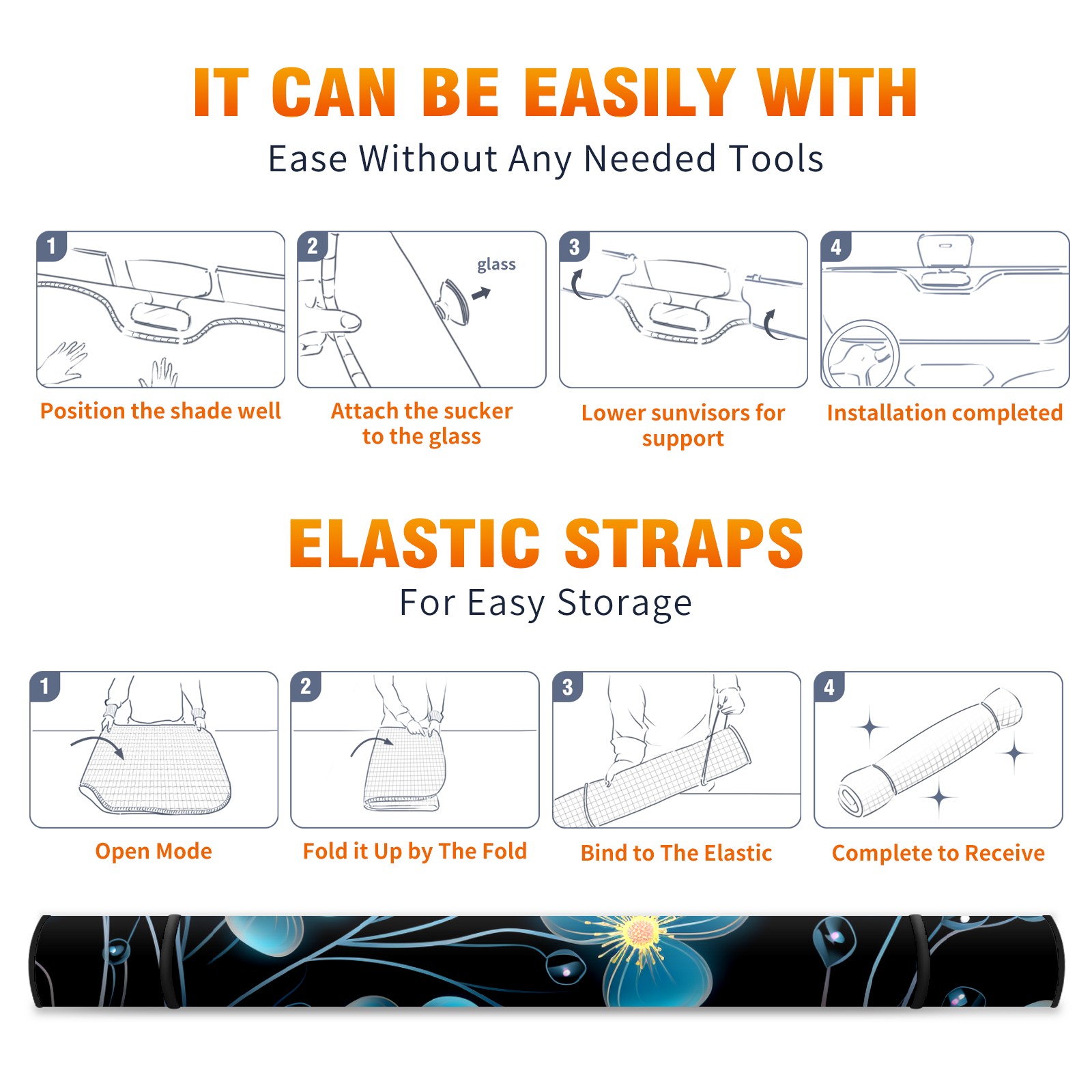 IT CAN BE EASILY WITH
Ease Without Any Needed Tools

1
Position the shade well

2
glass
Attach the sucker to the glass

3
Lower sunvisors for support

4
Installation completed

ELASTIC STRAPS
For Easy Storage

1
Open Mode

2
Fold it Up by The Fold

3
Bind to The Elastic

4
Complete to Receive