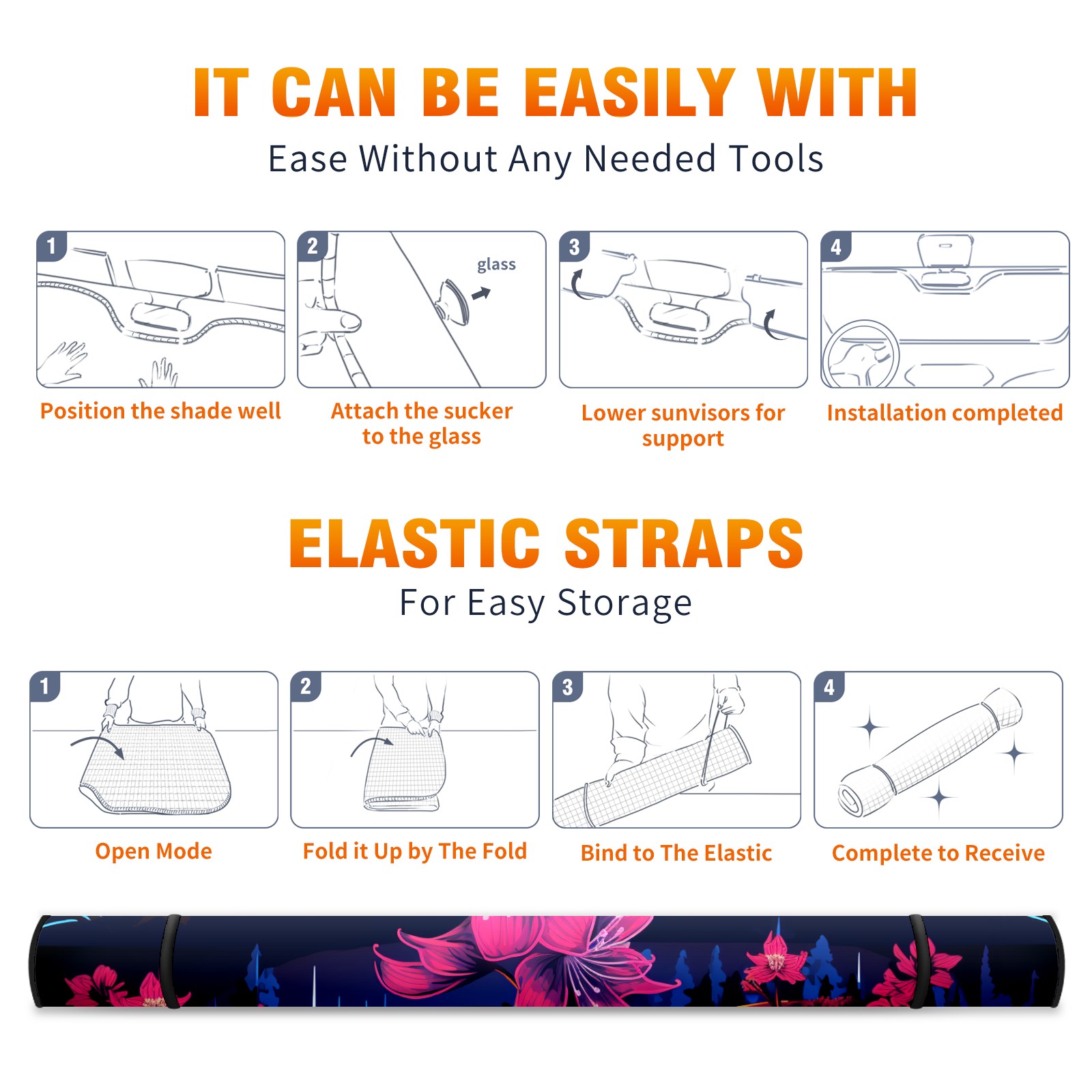 IT CAN BE EASILY WITH
Ease Without Any Needed Tools

1
Position the shade well

2
glass
Attach the sucker to the glass

3
Lower sunvisors for support

4
Installation completed

ELASTIC STRAPS
For Easy Storage

1
Open Mode

2
Fold it Up by The Fold

3
Bind to The Elastic

4
Complete to Receive