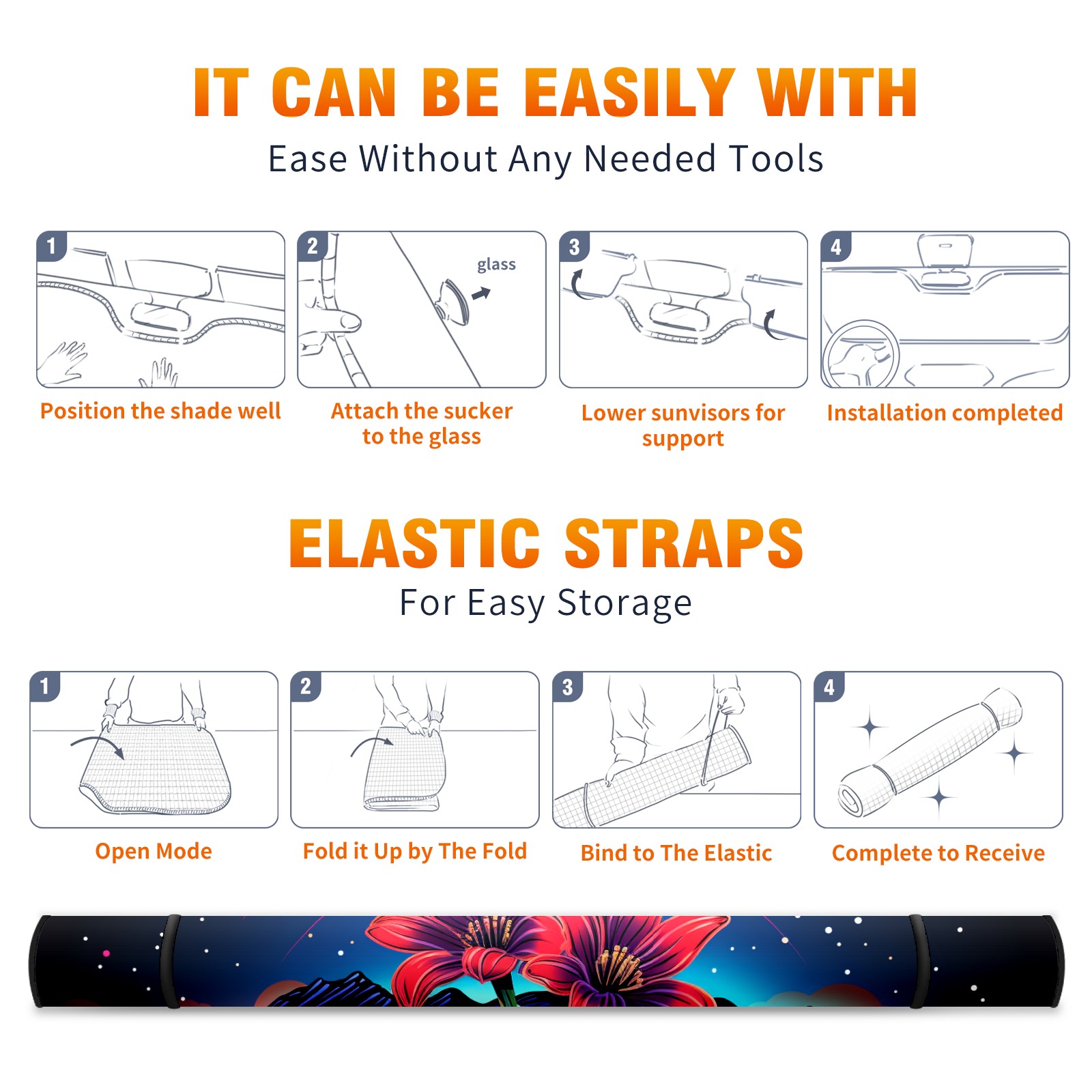 IT CAN BE EASILY WITH
Ease Without Any Needed Tools

1
Position the shade well

2
glass
Attach the sucker to the glass

3
Lower sunvisors for support

4
Installation completed

ELASTIC STRAPS
For Easy Storage

1
Open Mode

2
Fold it Up by The Fold

3
Bind to The Elastic

4
Complete to Receive