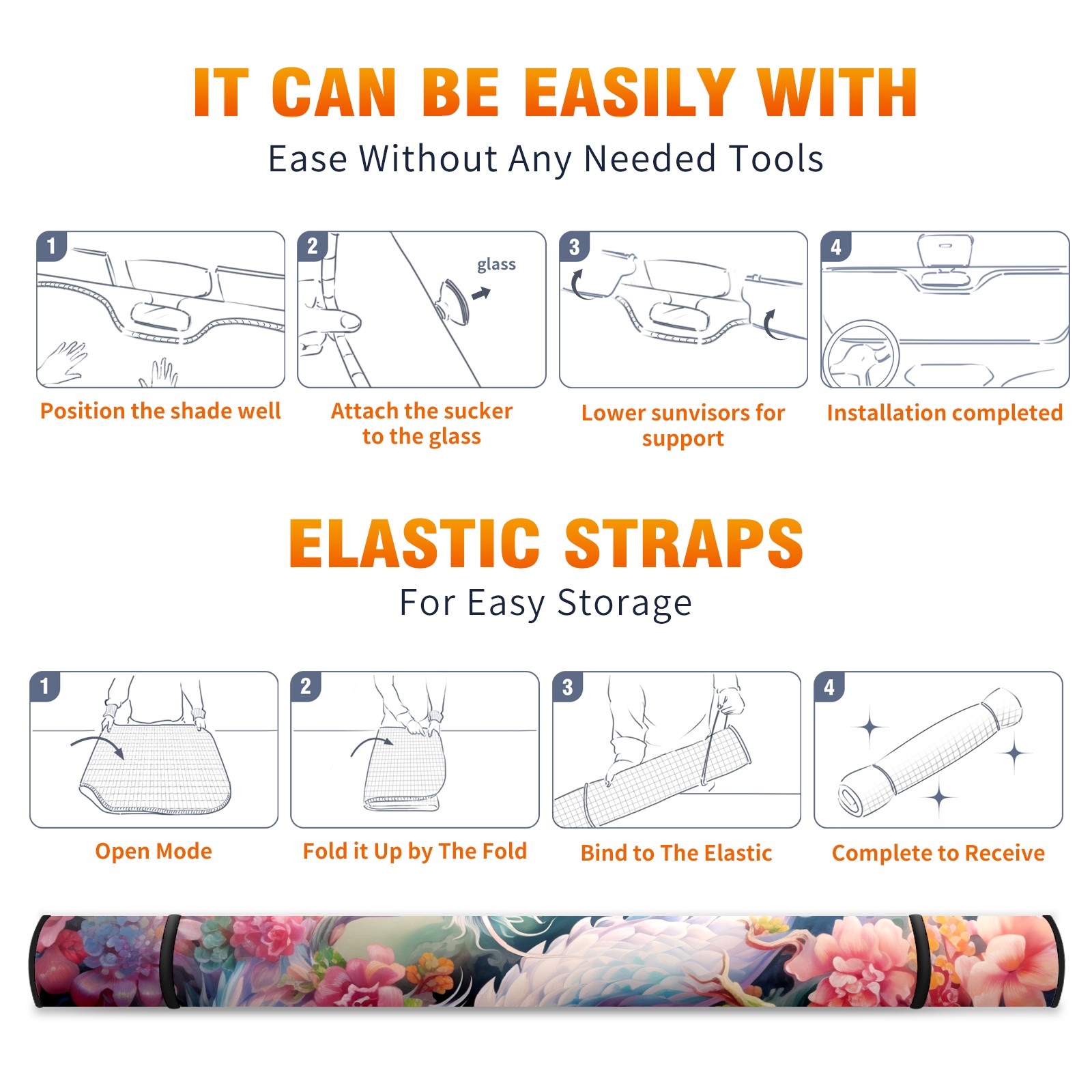 IT CAN BE EASILY WITH
Ease Without Any Needed Tools

1
Position the shade well

2
glass
Attach the sucker to the glass

3
Lower sunvisors for support

4
Installation completed

ELASTIC STRAPS
For Easy Storage

1
Open Mode

2
Fold it Up by The Fold

3
Bind to The Elastic

4
Complete to Receive