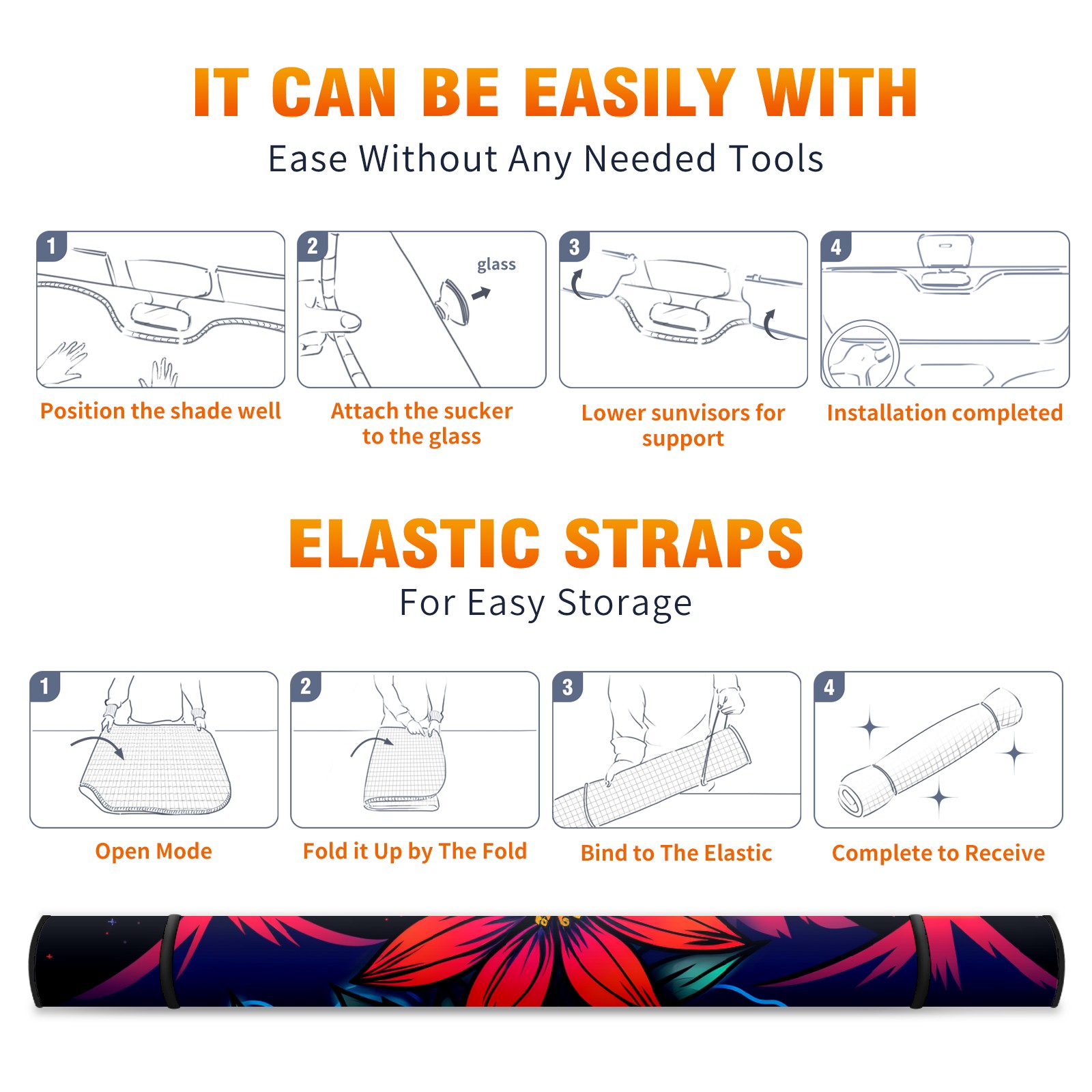 IT CAN BE EASILY WITH
Ease Without Any Needed Tools

1
Position the shade well

2
glass
Attach the sucker to the glass

3
Lower sunvisors for support

4
Installation completed

ELASTIC STRAPS
For Easy Storage

1
Open Mode

2
Fold it Up by The Fold

3
Bind to The Elastic

4
Complete to Receive