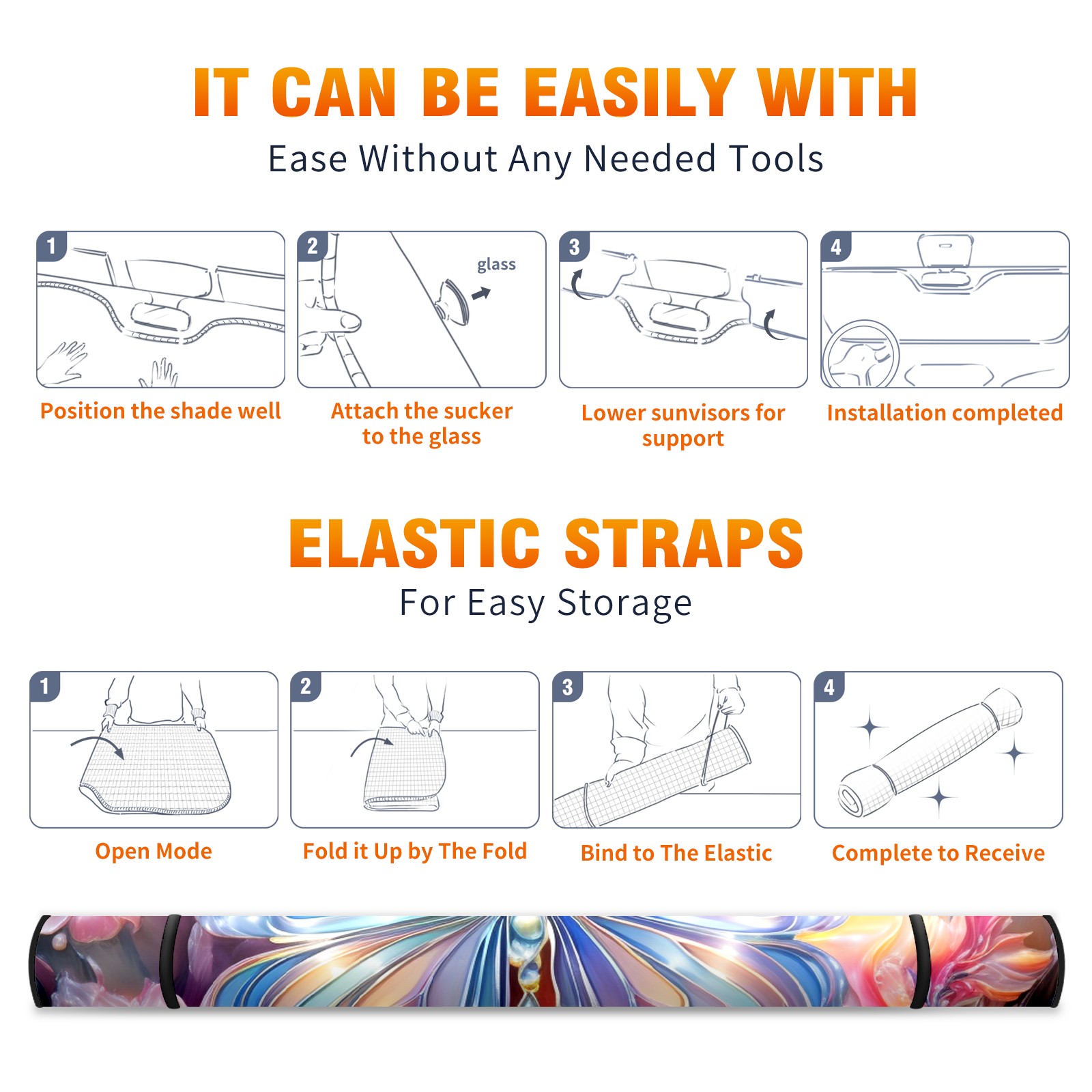 IT CAN BE EASILY WITH

Ease Without Any Needed Tools

1

Position the shade well

2

glass

Attach the sucker to the glass

3

Lower sunvisors for support

4

Installation completed

ELASTIC STRAPS

For Easy Storage

1

Open Mode

2

Fold it Up by The Fold

3

Bind to The Elastic

4

Complete to Receive