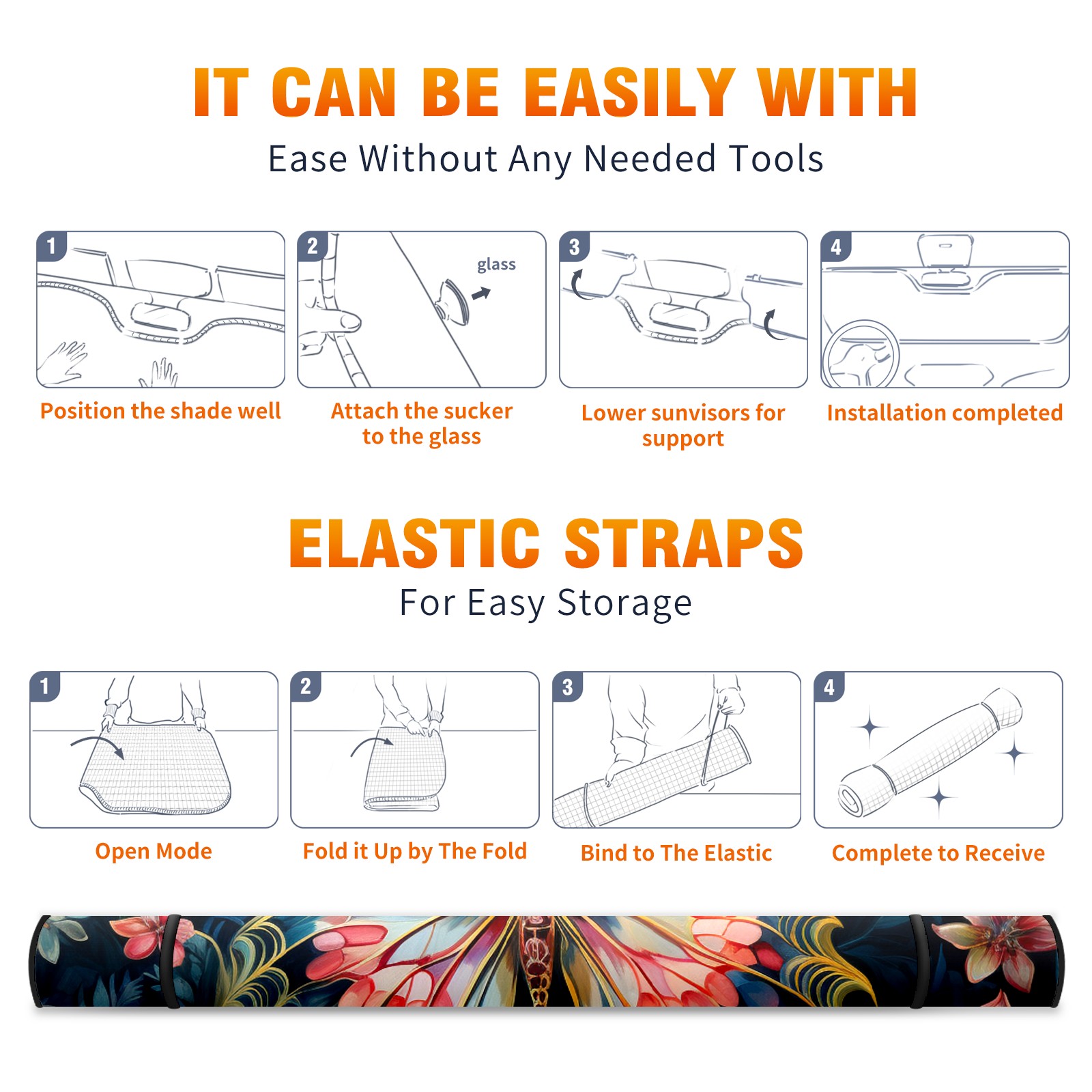 IT CAN BE EASILY WITH

Ease Without Any Needed Tools

1

Position the shade well

2

glass

Attach the sucker to the glass

3

Lower sunvisors for support

4

Installation completed

ELASTIC STRAPS

For Easy Storage

1

Open Mode

2

Fold it Up by The Fold

3

Bind to The Elastic

4

Complete to Receive