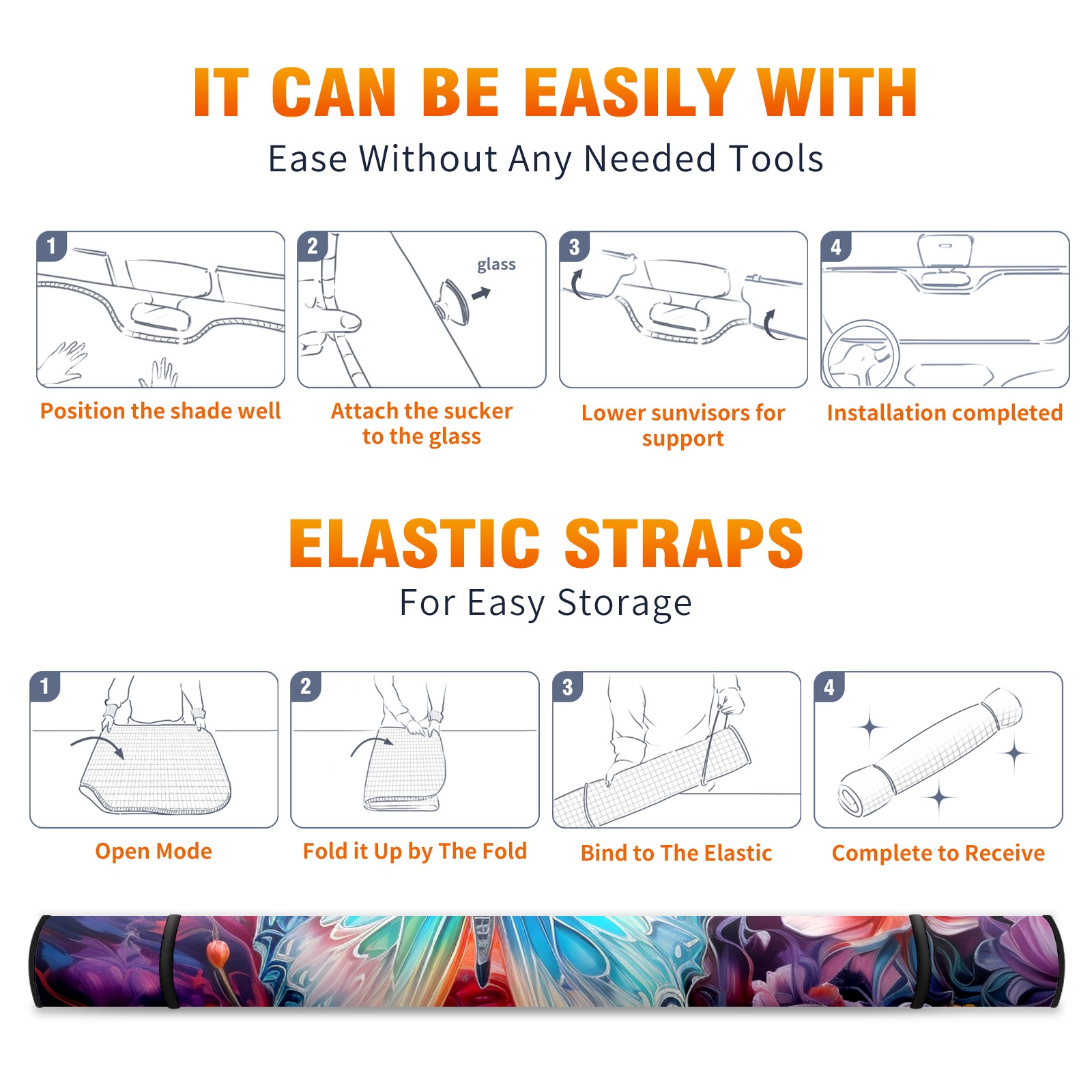 IT CAN BE EASILY WITH

Ease Without Any Needed Tools

1

Position the shade well

2

glass

Attach the sucker to the glass

3

Lower sunvisors for support

4

Installation completed

ELASTIC STRAPS

For Easy Storage

1

Open Mode

2

Fold it Up by The Fold

3

Bind to The Elastic

4

Complete to Receive