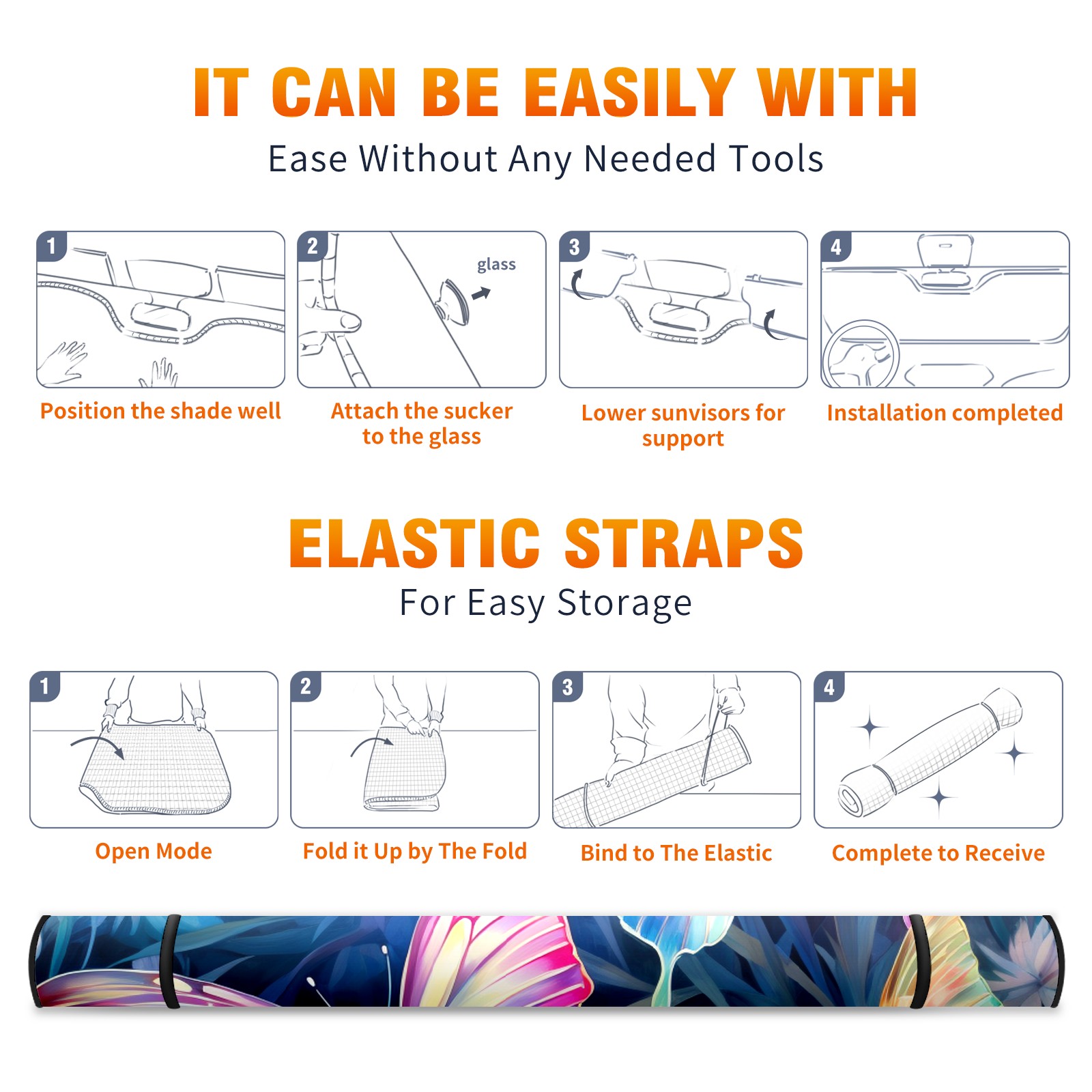 IT CAN BE EASILY WITH
Ease Without Any Needed Tools

1
Position the shade well

2
glass
Attach the sucker to the glass

3
Lower sunvisors for support

4
Installation completed

ELASTIC STRAPS
For Easy Storage

1
Open Mode

2
Fold it Up by The Fold

3
Bind to The Elastic

4
Complete to Receive