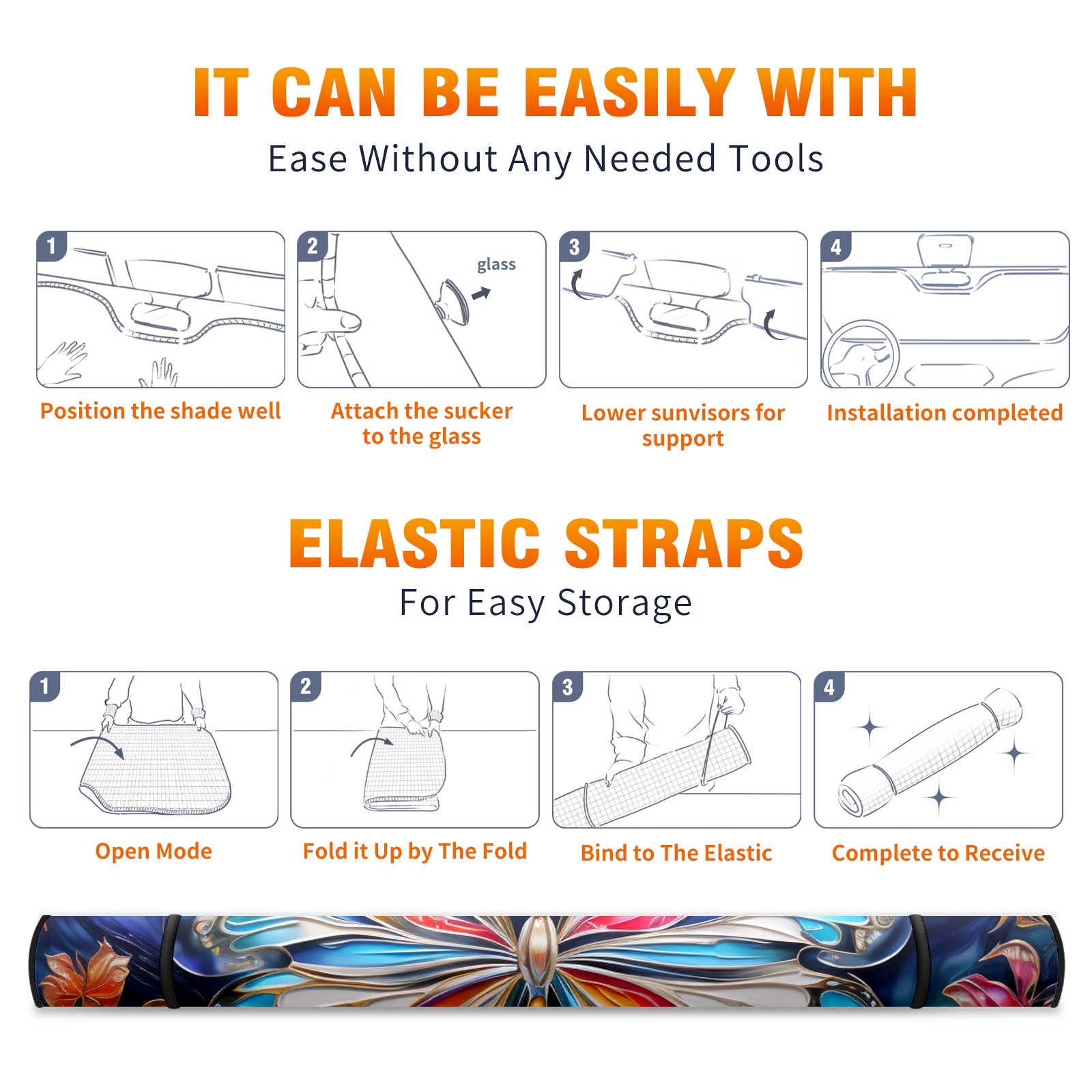 IT CAN BE EASILY WITH
Ease Without Any Needed Tools

1
Position the shade well

2
glass
Attach the sucker to the glass

3
Lower sunvisors for support

4
Installation completed

ELASTIC STRAPS
For Easy Storage

1
Open Mode

2
Fold it Up by The Fold

3
Bind to The Elastic

4
Complete to Receive