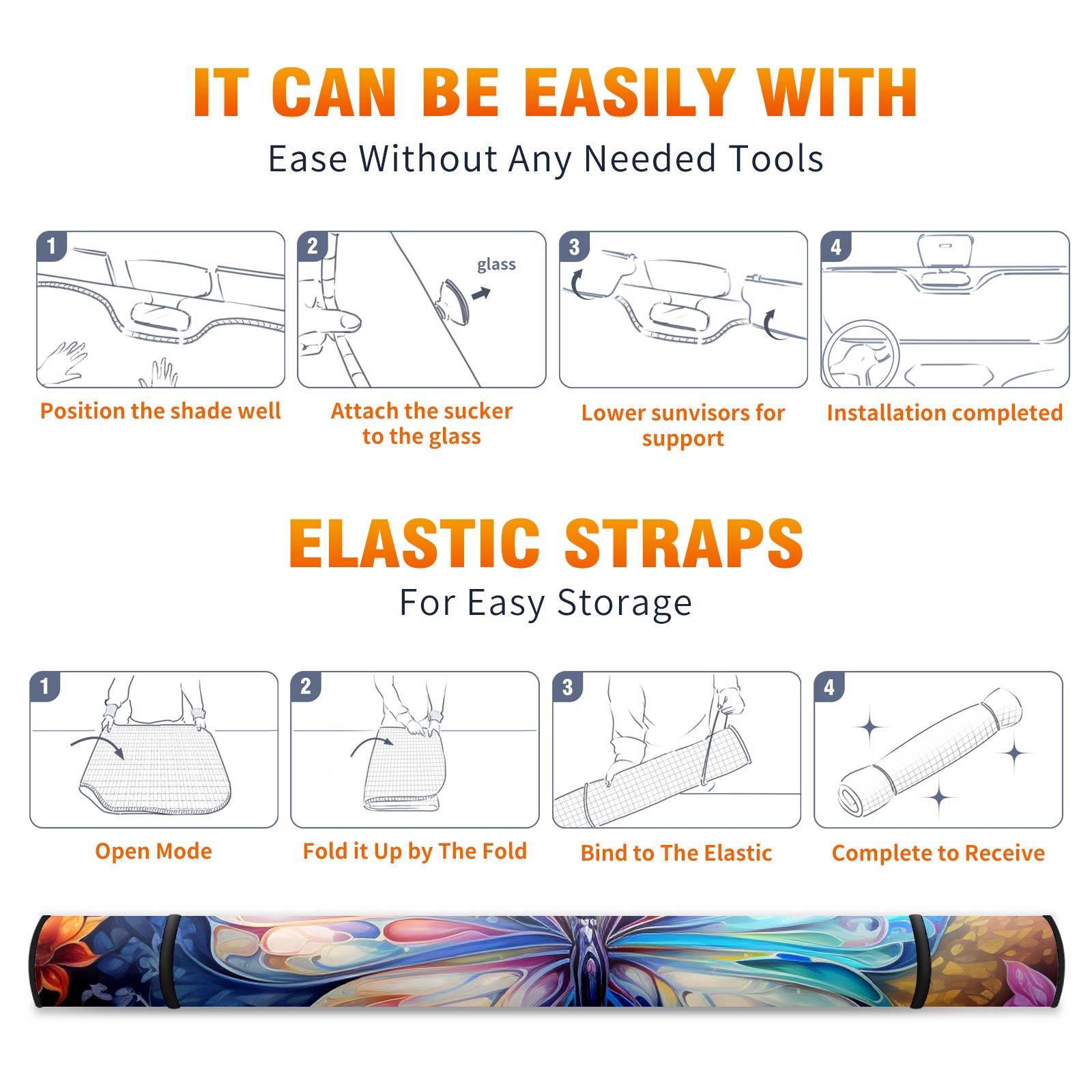 IT CAN BE EASILY WITH
Ease Without Any Needed Tools

1
Position the shade well

2
glass
Attach the sucker to the glass

3
Lower sunvisors for support

4
Installation completed

ELASTIC STRAPS
For Easy Storage

1
Open Mode

2
Fold it Up by The Fold

3
Bind to The Elastic

4
Complete to Receive