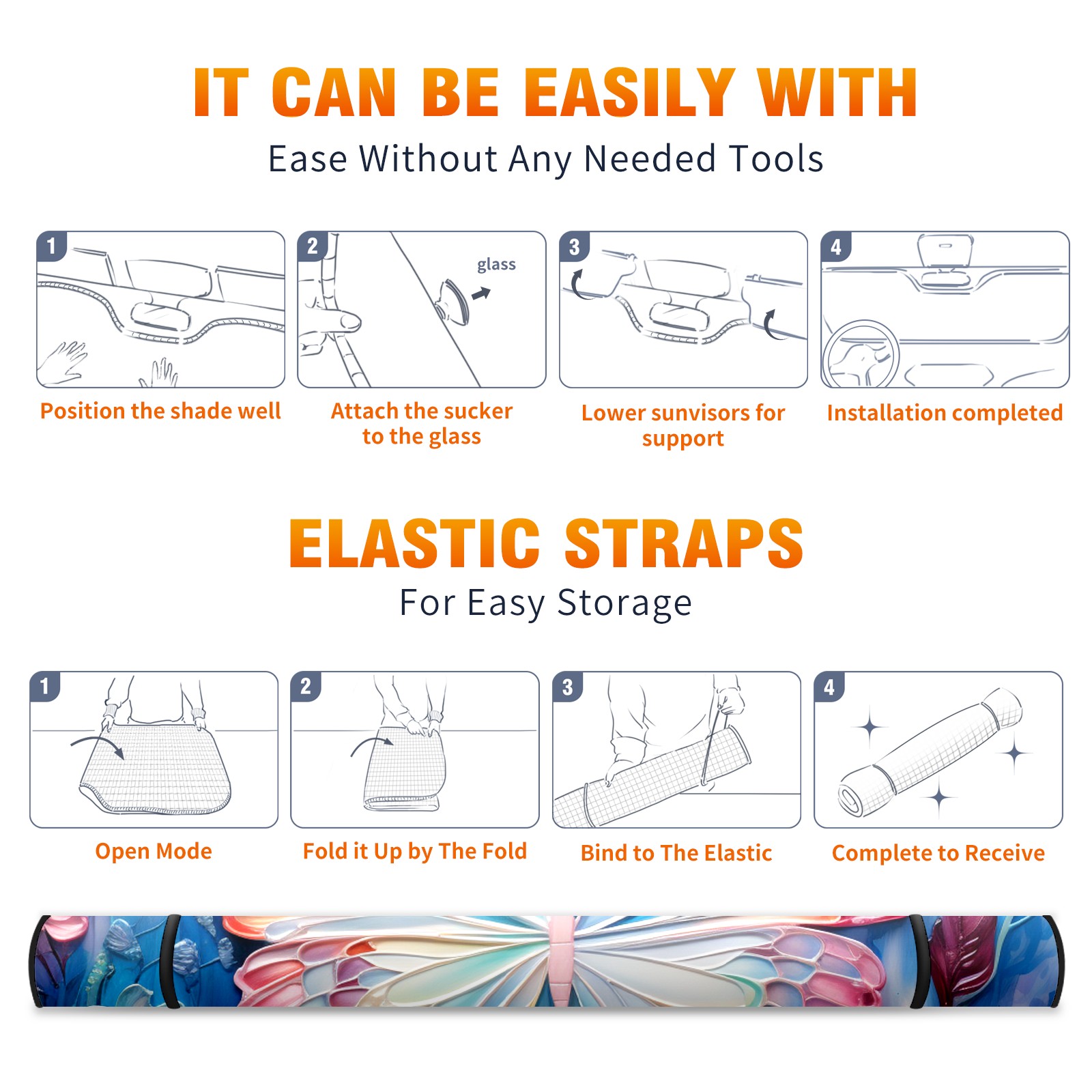 IT CAN BE EASILY WITH
Ease Without Any Needed Tools

1
Position the shade well

2
glass
Attach the sucker to the glass

3
Lower sunvisors for support

4
Installation completed

ELASTIC STRAPS
For Easy Storage

1
Open Mode

2
Fold it Up by The Fold

3
Bind to The Elastic

4
Complete to Receive