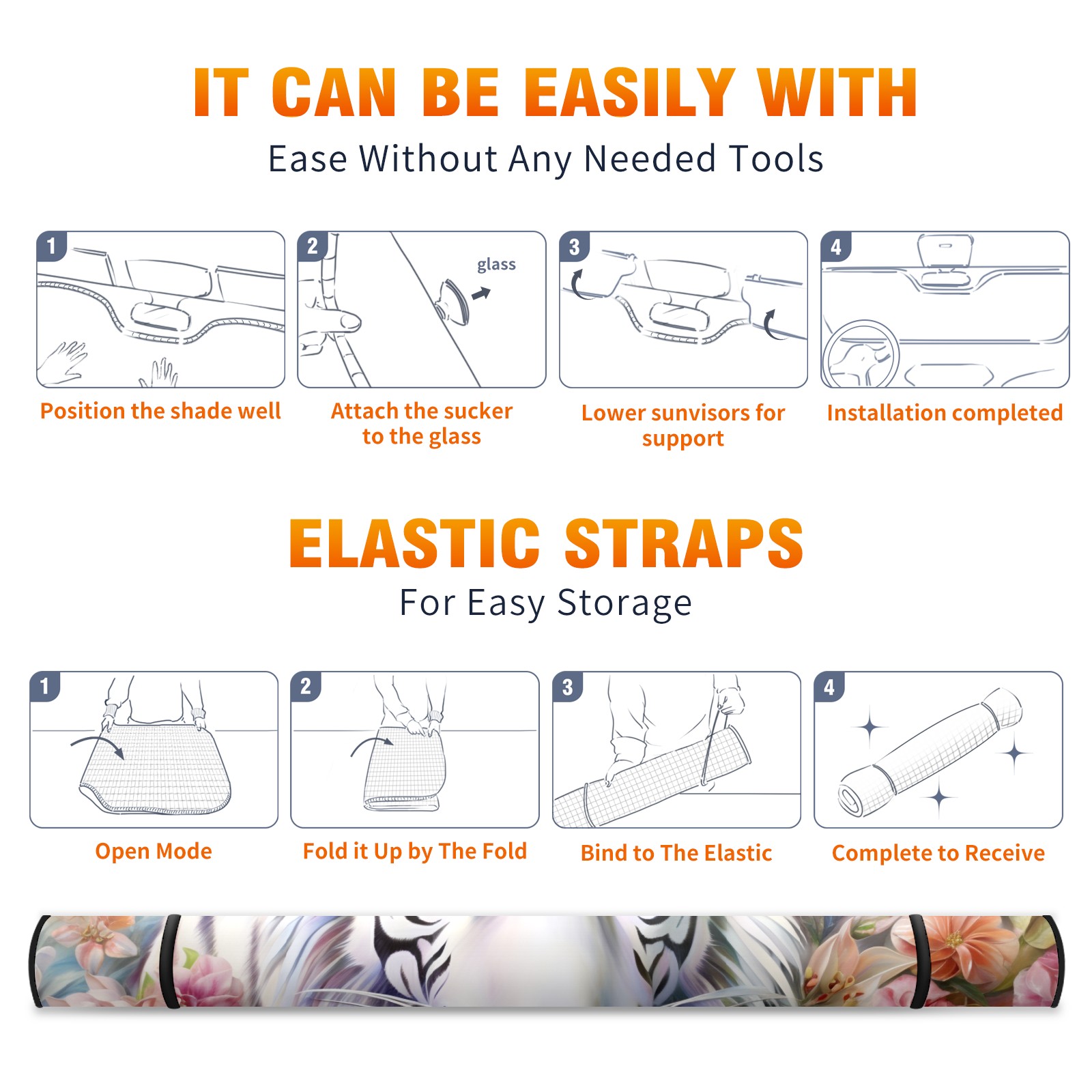 IT CAN BE EASILY WITH

Ease Without Any Needed Tools

1

Position the shade well

2

glass

Attach the sucker to the glass

3

Lower sunvisors for support

4

Installation completed

ELASTIC STRAPS

For Easy Storage

1

Open Mode

2

Fold it Up by The Fold

3

Bind to The Elastic

4

Complete to Receive