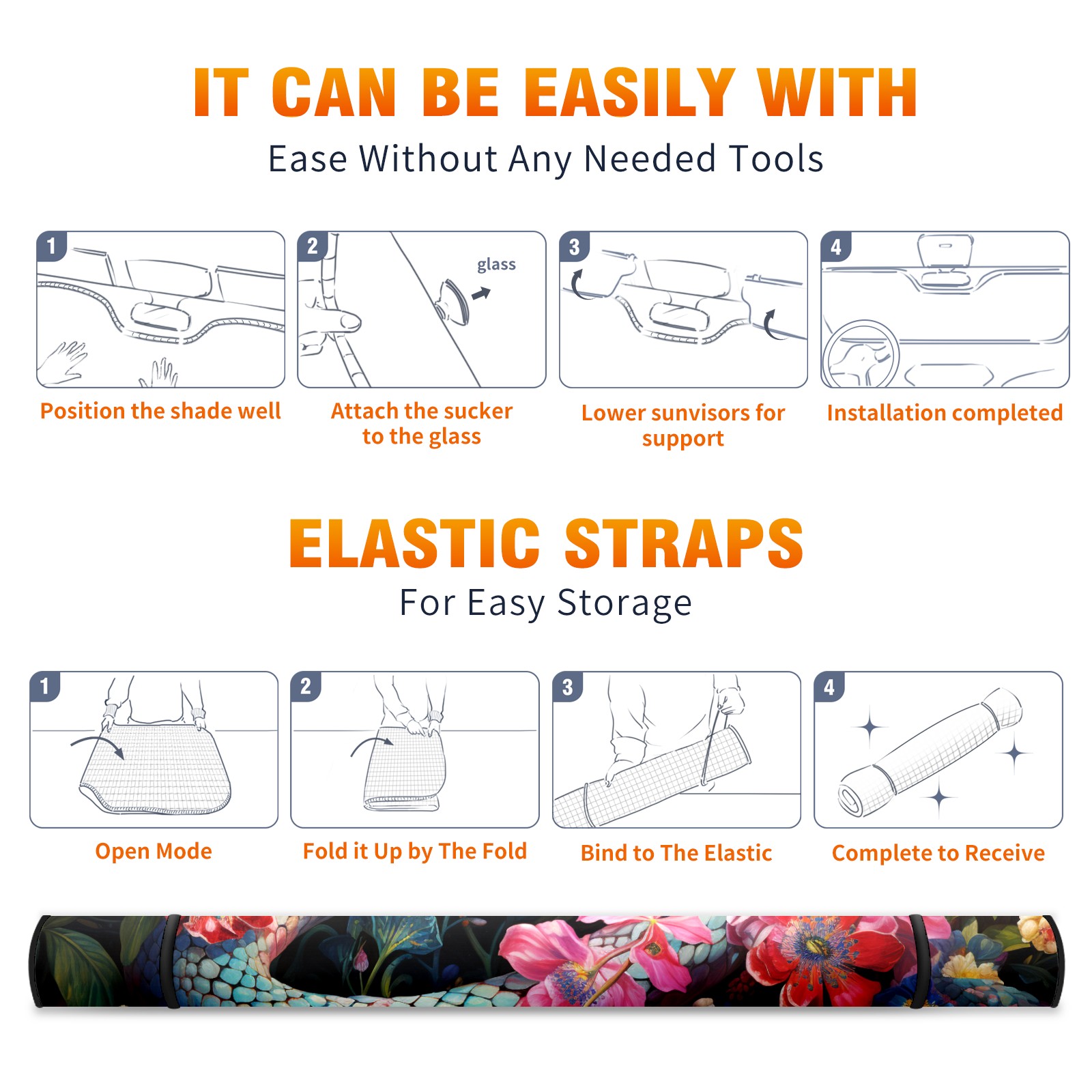 IT CAN BE EASILY WITH
Ease Without Any Needed Tools

1
Position the shade well

2
glass
Attach the sucker to the glass

3
Lower sunvisors for support

4
Installation completed

ELASTIC STRAPS
For Easy Storage

1
Open Mode

2
Fold it Up by The Fold

3
Bind to The Elastic

4
Complete to Receive