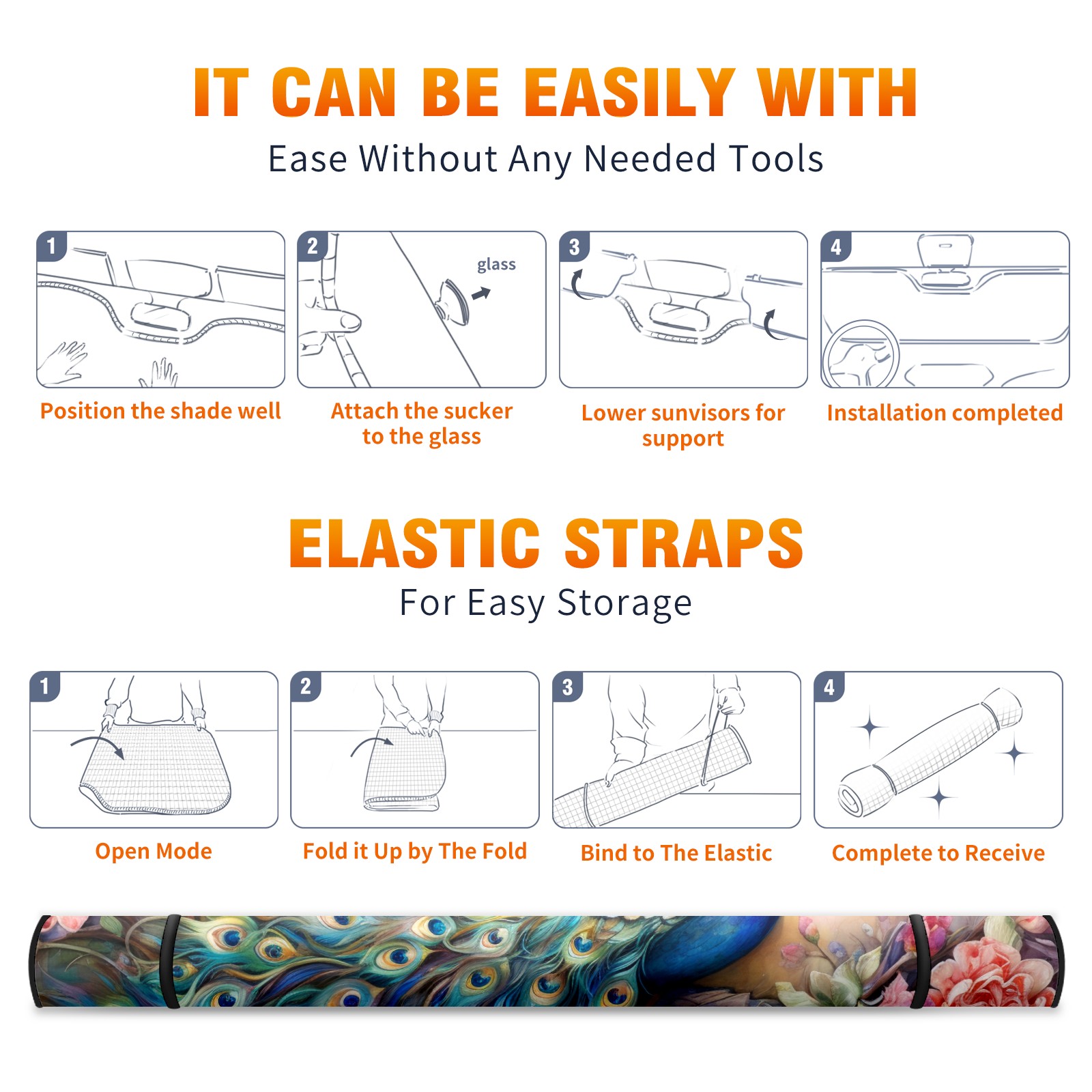 IT CAN BE EASILY WITH

Ease Without Any Needed Tools

1

Position the shade well

2

glass

Attach the sucker to the glass

3

Lower sunvisors for support

4

Installation completed

ELASTIC STRAPS

For Easy Storage

1

Open Mode

2

Fold it Up by The Fold

3

Bind to The Elastic

4

Complete to Receive