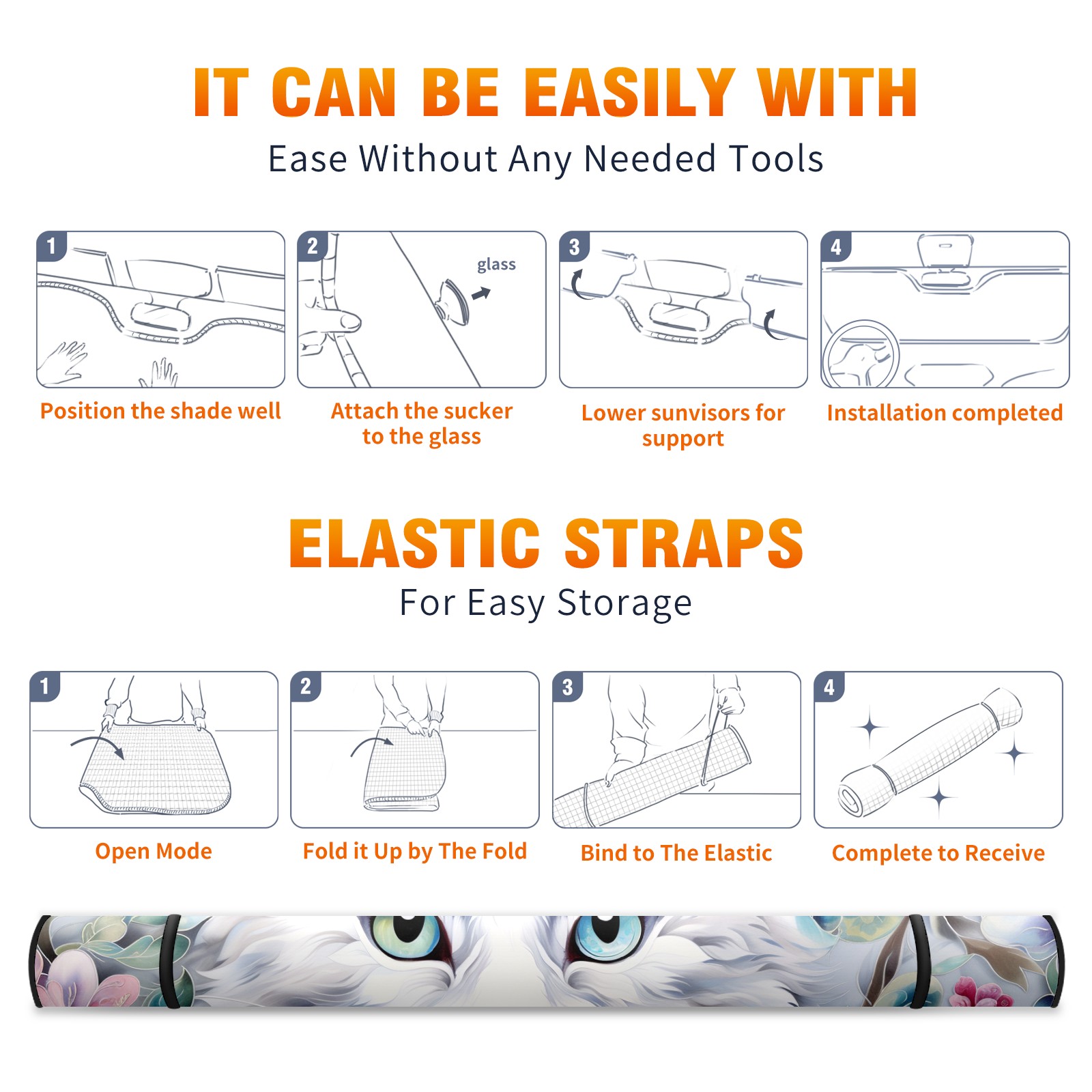 IT CAN BE EASILY WITH
Ease Without Any Needed Tools

1
Position the shade well

2
glass
Attach the sucker to the glass

3
Lower sunvisors for support

4
Installation completed

ELASTIC STRAPS
For Easy Storage

1
Open Mode

2
Fold it Up by The Fold

3
Bind to The Elastic

4
Complete to Receive