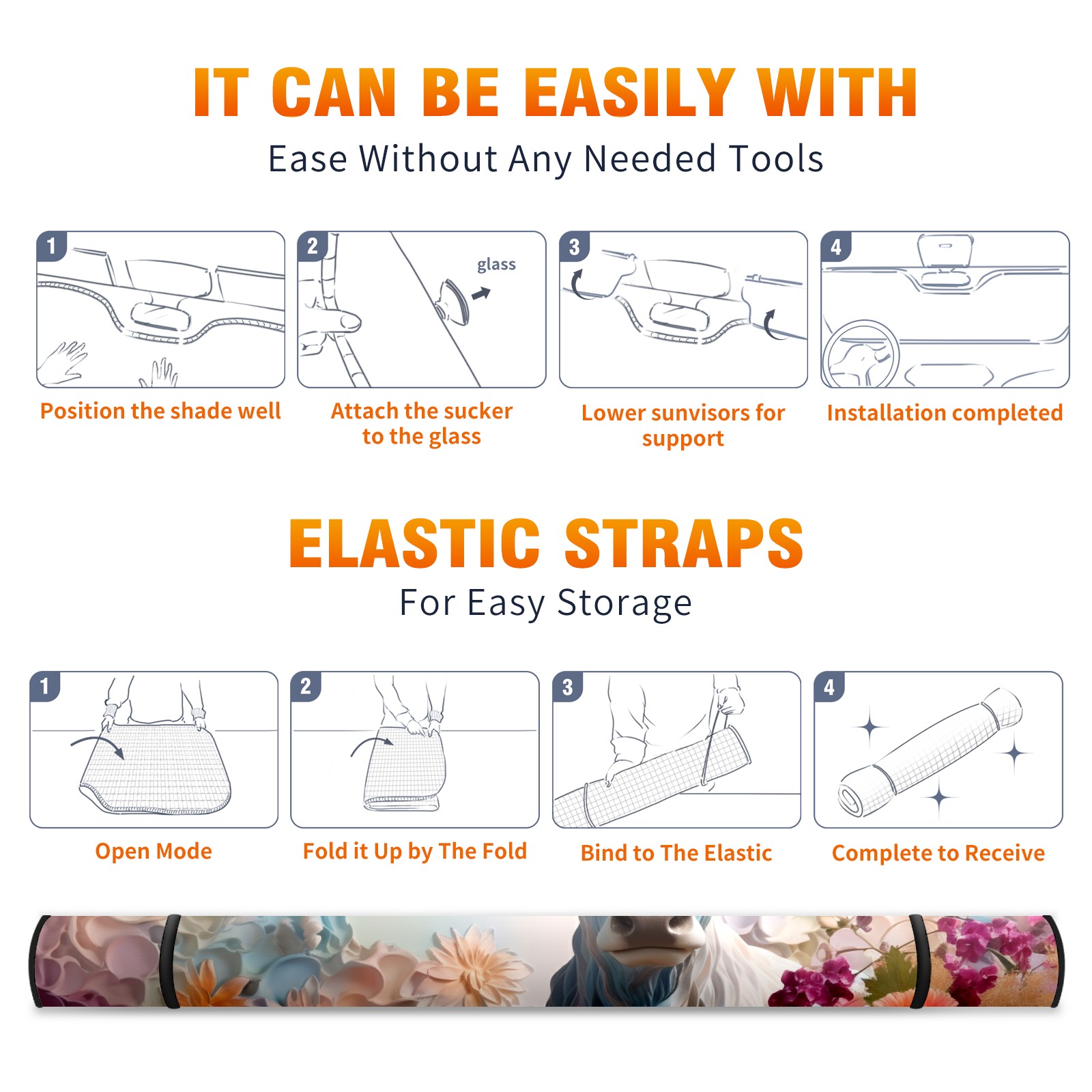 IT CAN BE EASILY WITH
Ease Without Any Needed Tools

1
Position the shade well

2
glass
Attach the sucker to the glass

3
Lower sunvisors for support

4
Installation completed

ELASTIC STRAPS
For Easy Storage

1
Open Mode

2
Fold it Up by The Fold

3
Bind to The Elastic

4
Complete to Receive