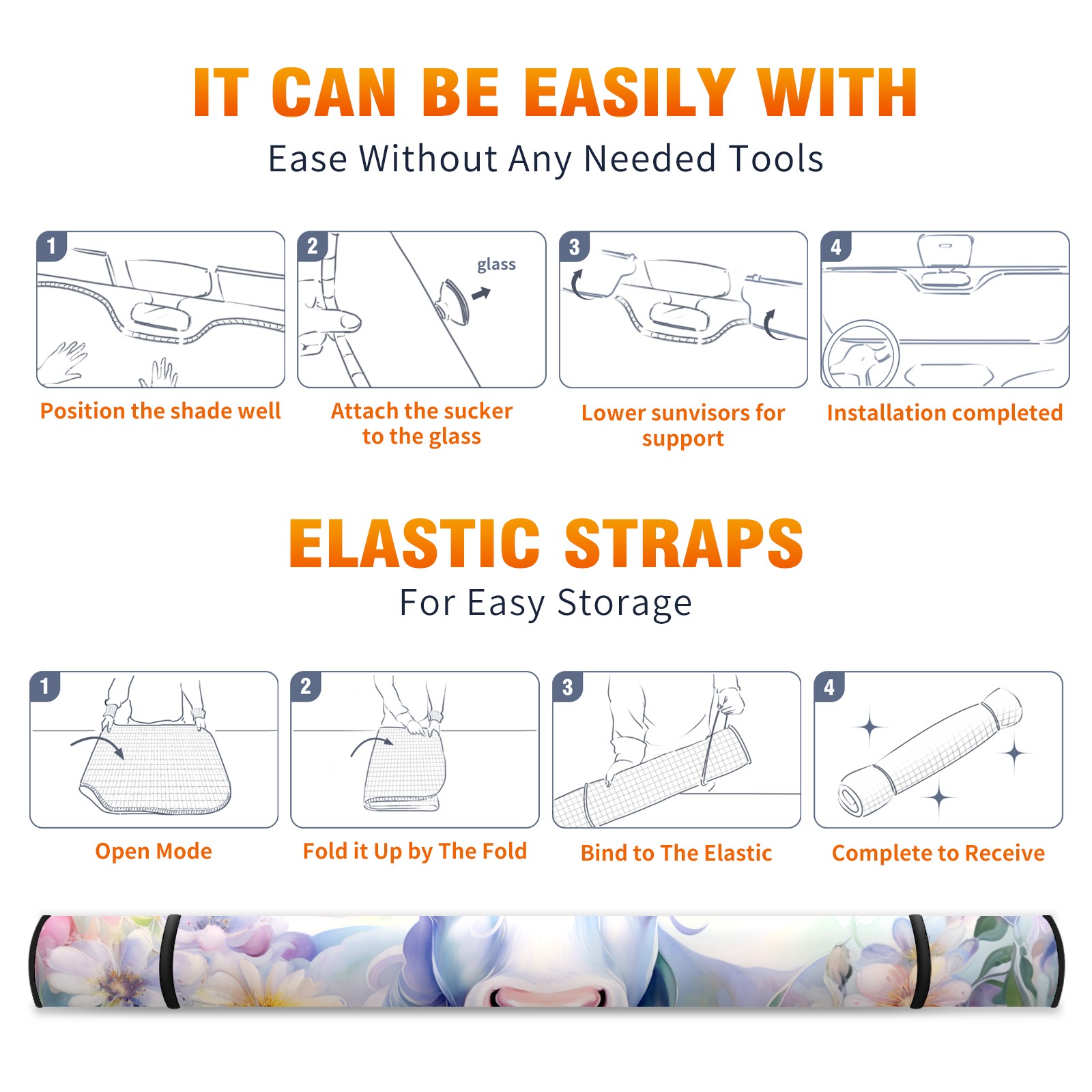 IT CAN BE EASILY WITH
Ease Without Any Needed Tools

1
Position the shade well

2
glass
Attach the sucker to the glass

3
Lower sunvisors for support

4
Installation completed

ELASTIC STRAPS
For Easy Storage

1
Open Mode

2
Fold it Up by The Fold

3
Bind to The Elastic

4
Complete to Receive