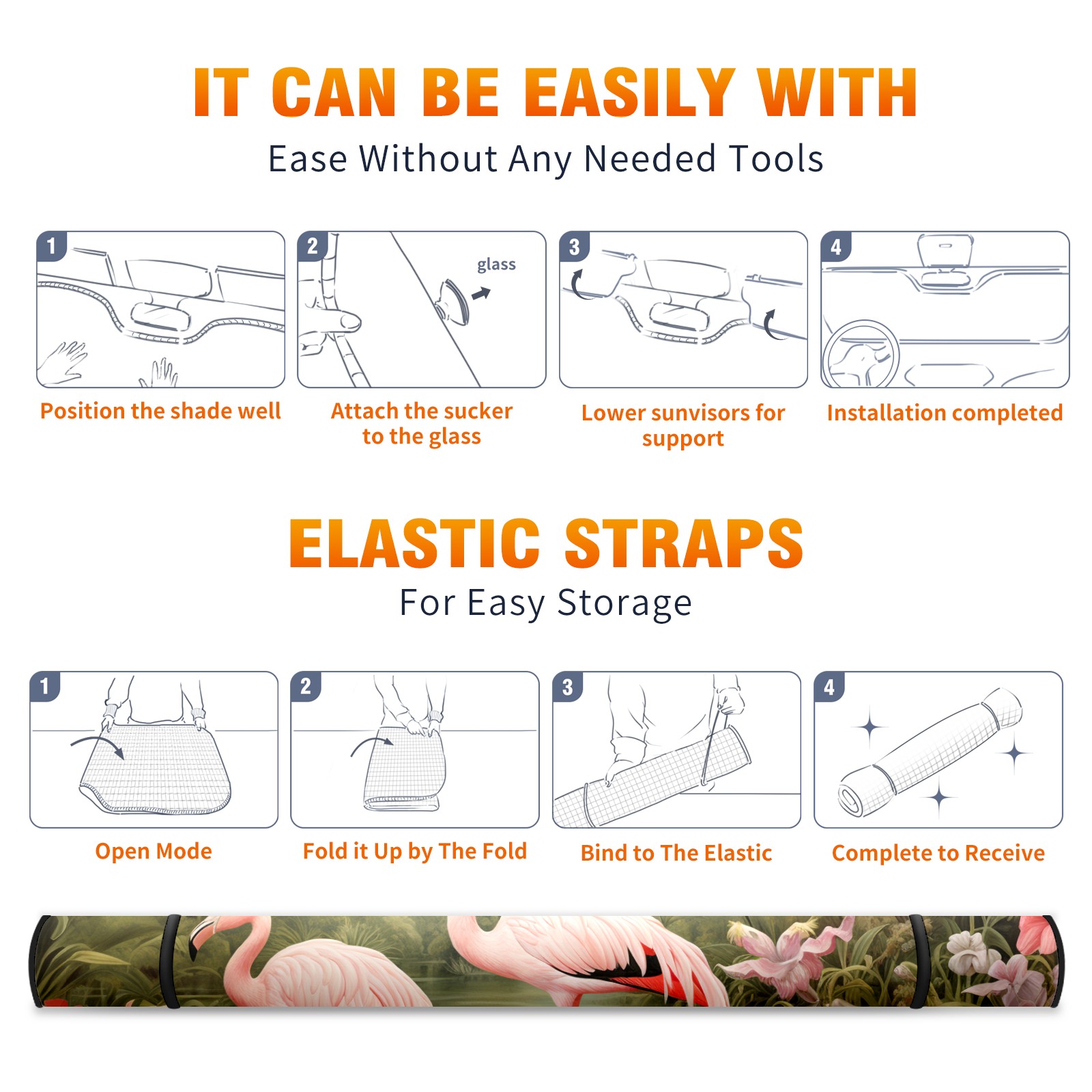 IT CAN BE EASILY WITH

Ease Without Any Needed Tools

1

Position the shade well

2

glass

Attach the sucker to the glass

3

Lower sunvisors for support

4

Installation completed

ELASTIC STRAPS

For Easy Storage

1

Open Mode

2

Fold it Up by The Fold

3

Bind to The Elastic

4

Complete to Receive