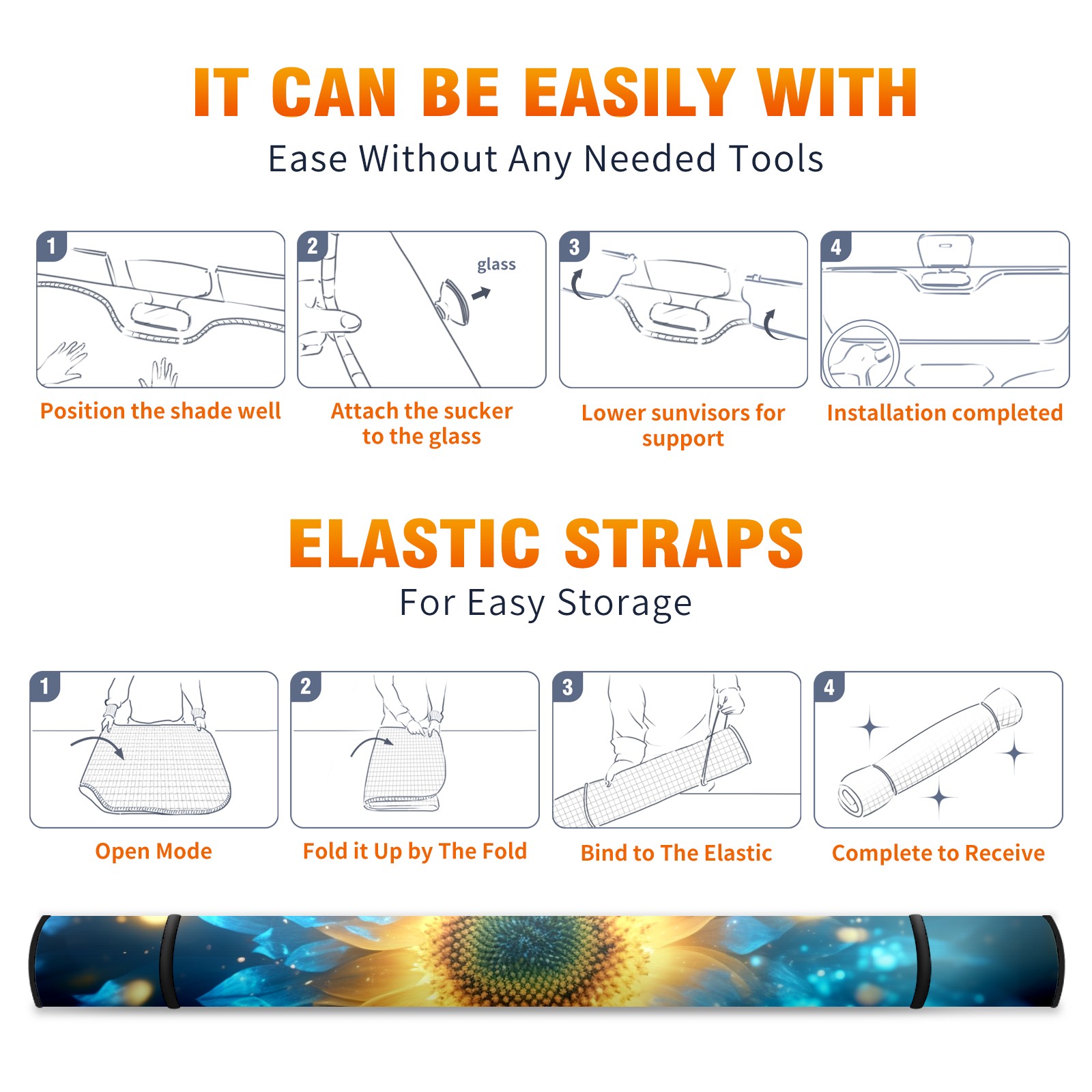 IT CAN BE EASILY WITH

Ease Without Any Needed Tools

1

Position the shade well

2

glass

Attach the sucker to the glass

3

Lower sunvisors for support

4

Installation completed

ELASTIC STRAPS

For Easy Storage

1

Open Mode

2

Fold it Up by The Fold

3

Bind to The Elastic

4

Complete to Receive