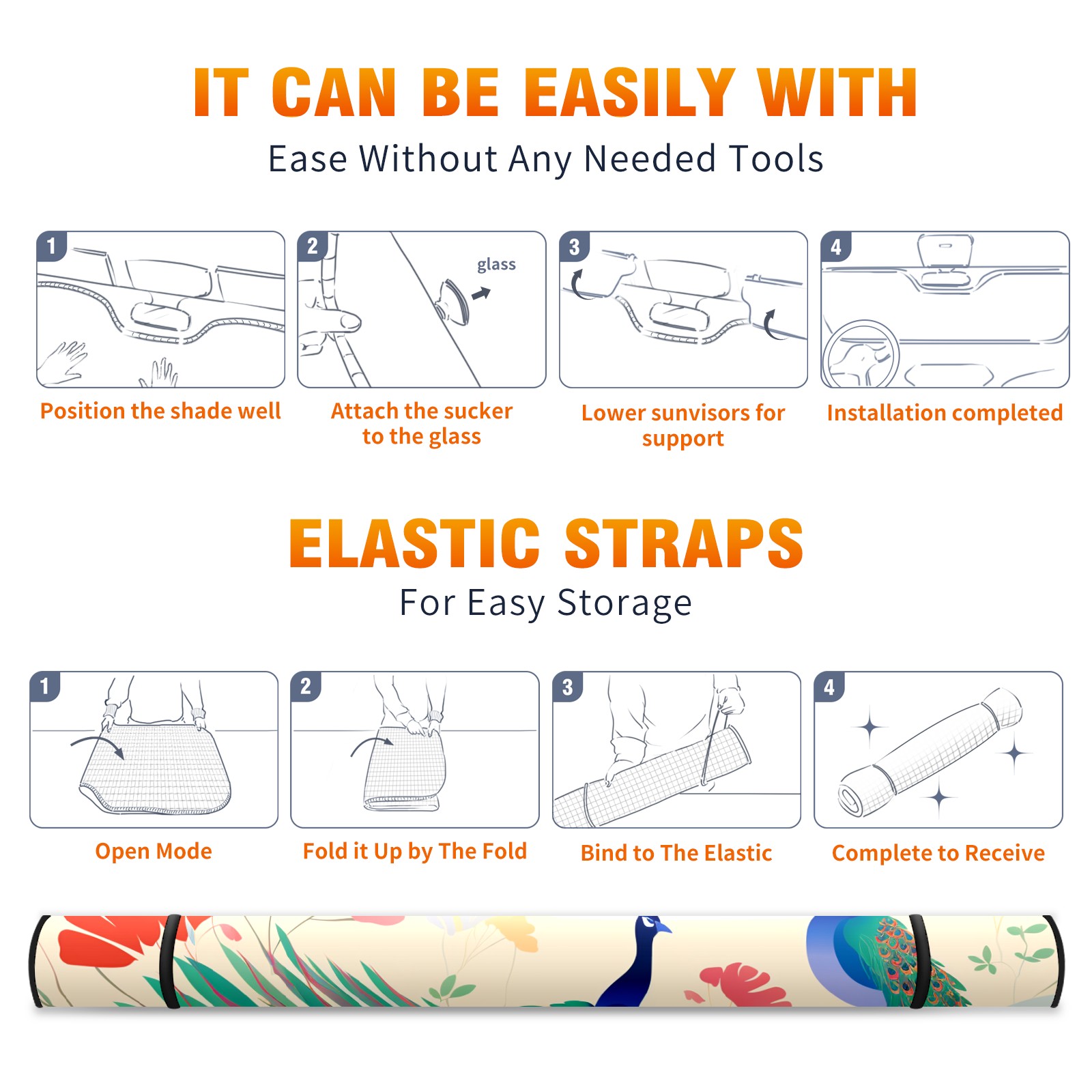 IT CAN BE EASILY WITH
Ease Without Any Needed Tools

1
Position the shade well

2
glass
Attach the sucker to the glass

3
Lower sunvisors for support

4
Installation completed

ELASTIC STRAPS
For Easy Storage

1
Open Mode

2
Fold it Up by The Fold

3
Bind to The Elastic

4
Complete to Receive