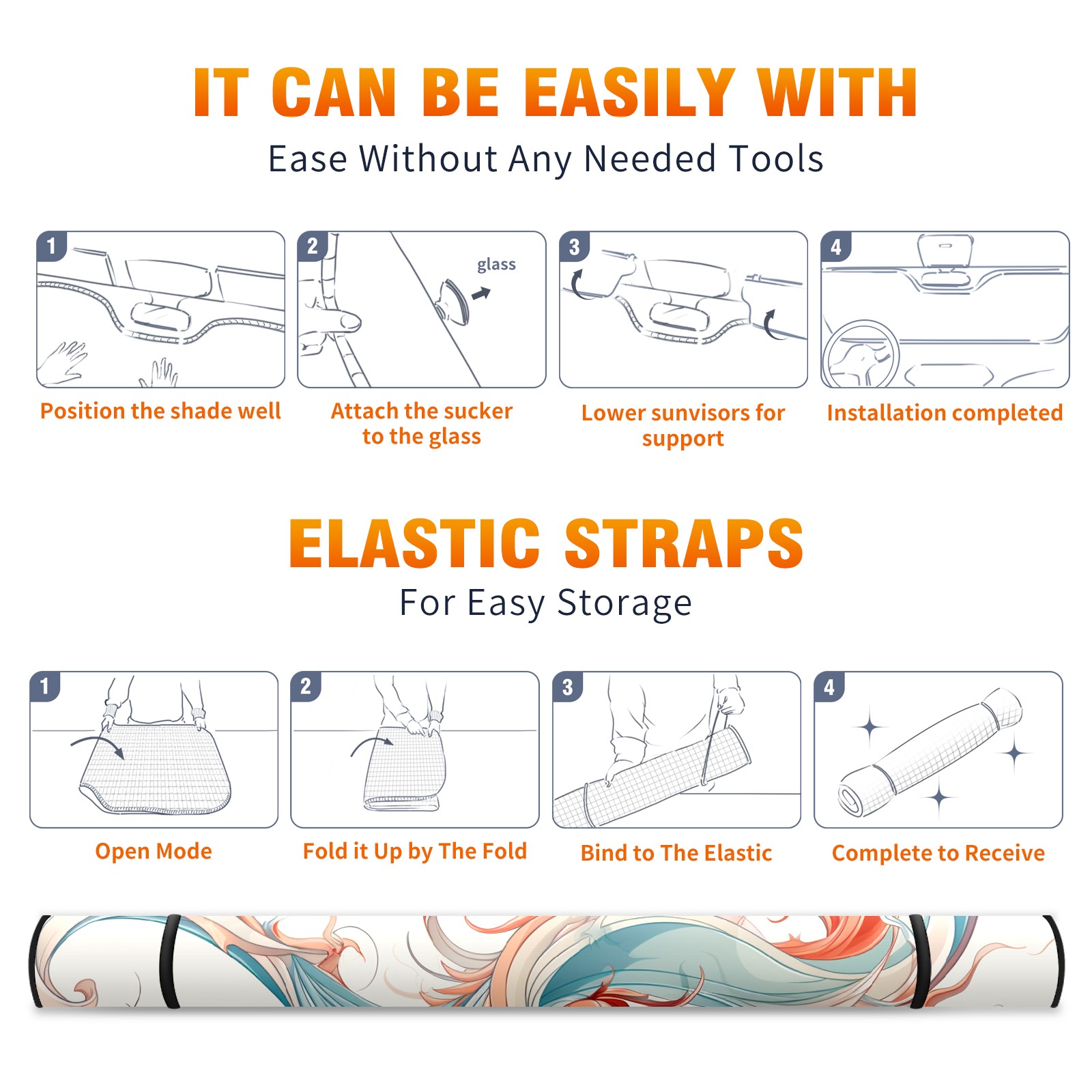 IT CAN BE EASILY WITH

Ease Without Any Needed Tools

1

Position the shade well

2

glass

Attach the sucker to the glass

3

Lower sunvisors for support

4

Installation completed

ELASTIC STRAPS

For Easy Storage

1

Open Mode

2

Fold it Up by The Fold

3

Bind to The Elastic

4

Complete to Receive