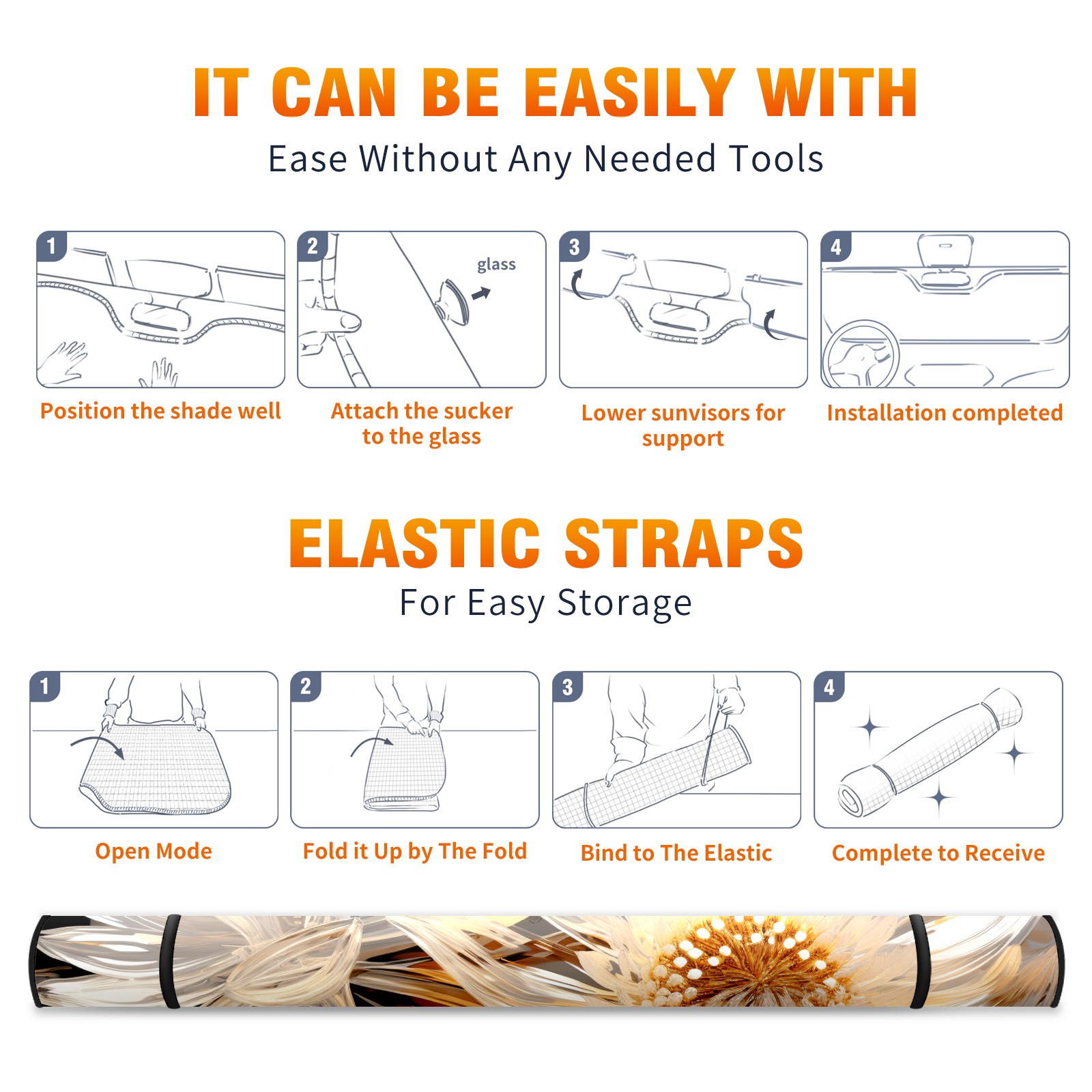 IT CAN BE EASILY WITH

Ease Without Any Needed Tools

1

Position the shade well

2

glass

Attach the sucker to the glass

3

Lower sunvisors for support

4

Installation completed

ELASTIC STRAPS

For Easy Storage

1

Open Mode

2

Fold it Up by The Fold

3

Bind to The Elastic

4

Complete to Receive