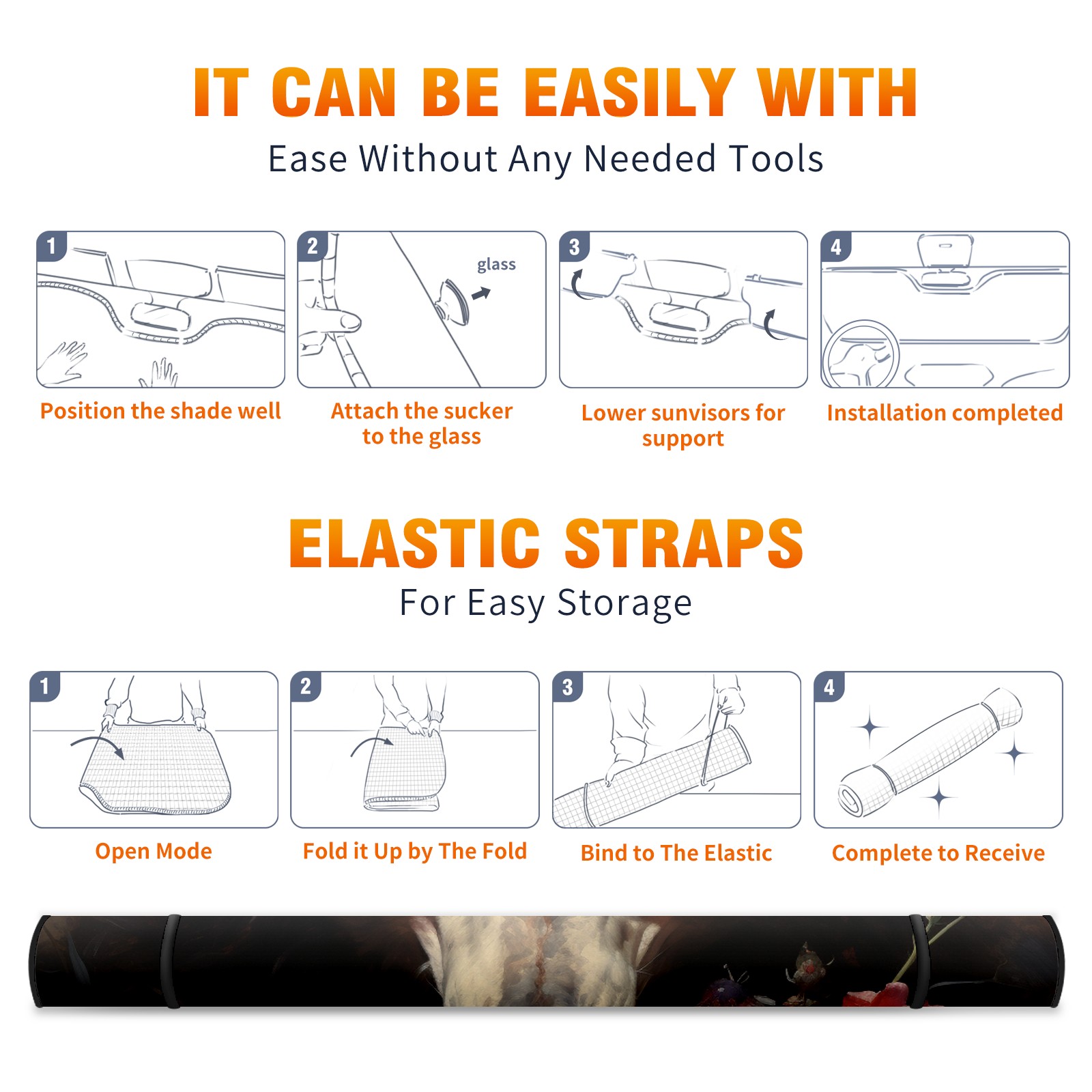 IT CAN BE EASILY WITH

Ease Without Any Needed Tools

1

Position the shade well

2

glass

Attach the sucker to the glass

3

Lower sunvisors for support

4

Installation completed

ELASTIC STRAPS

For Easy Storage

1

Open Mode

2

Fold it Up by The Fold

3

Bind to The Elastic

4

Complete to Receive