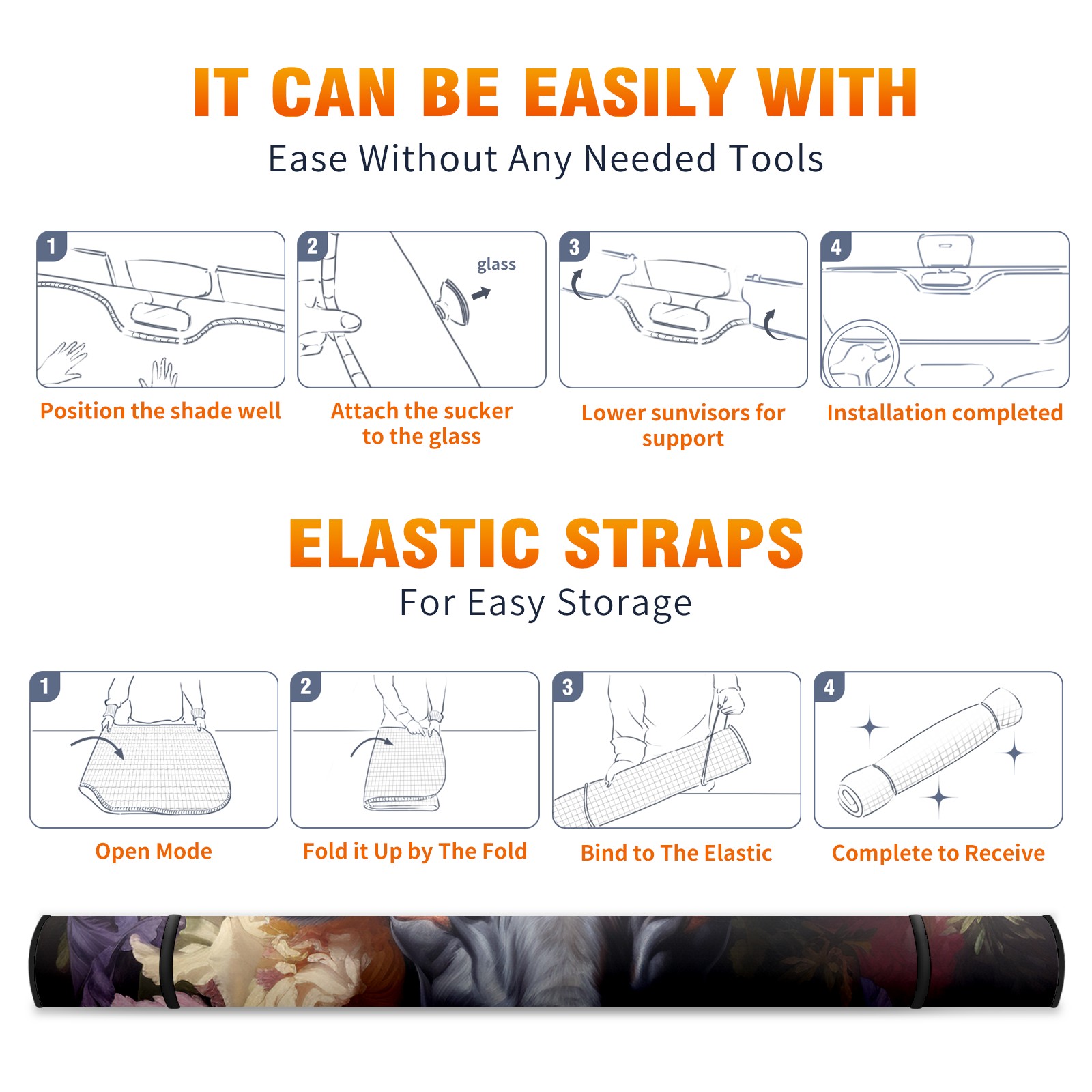 IT CAN BE EASILY WITH

Ease Without Any Needed Tools

1

Position the shade well

2

glass

Attach the sucker to the glass

3

Lower sunvisors for support

4

Installation completed

ELASTIC STRAPS

For Easy Storage

1

Open Mode

2

Fold it Up by The Fold

3

Bind to The Elastic

4

Complete to Receive