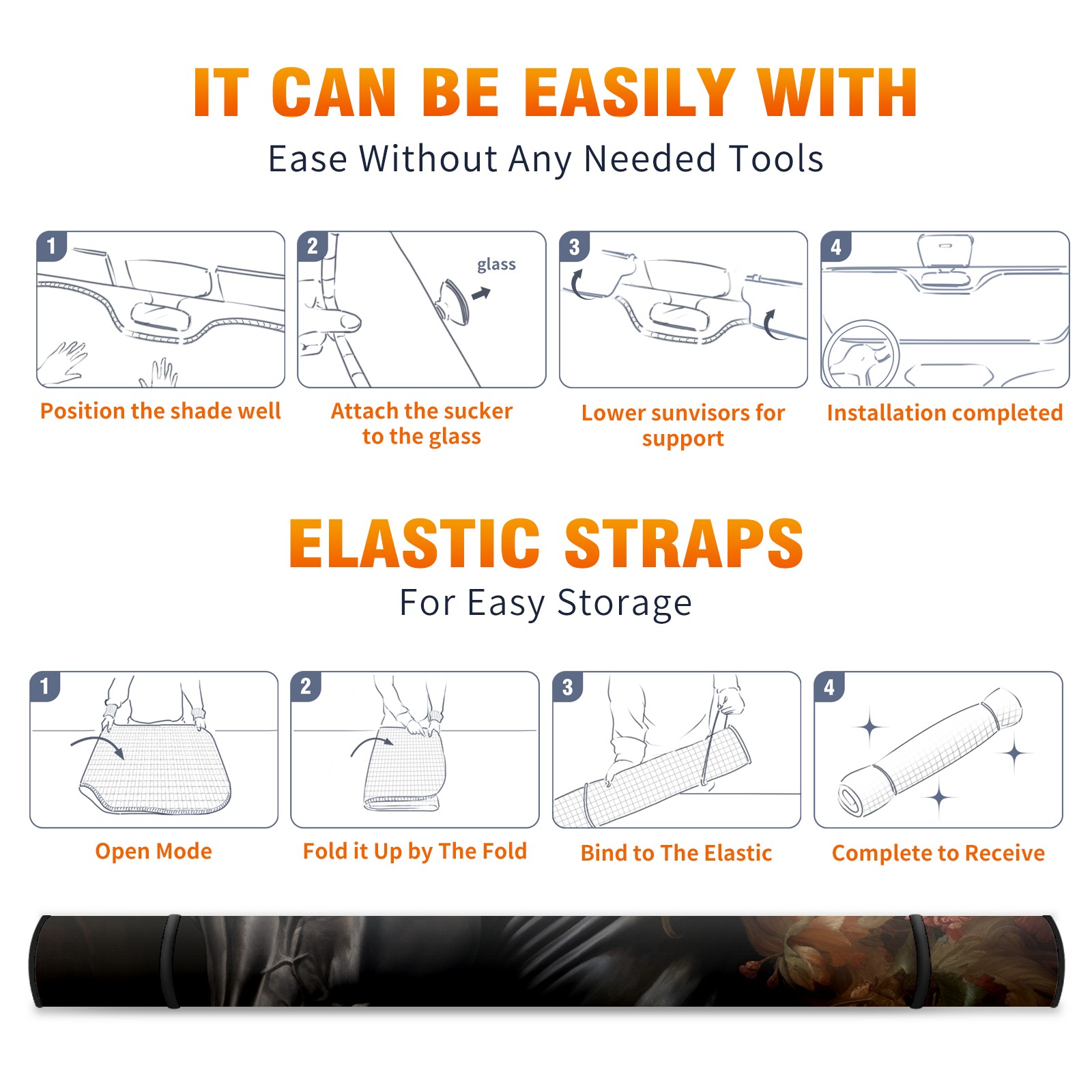 IT CAN BE EASILY WITH
Ease Without Any Needed Tools

1
Position the shade well

2
glass
Attach the sucker to the glass

3
Lower sunvisors for support

4
Installation completed

ELASTIC STRAPS
For Easy Storage

1
Open Mode

2
Fold it Up by The Fold

3
Bind to The Elastic

4
Complete to Receive