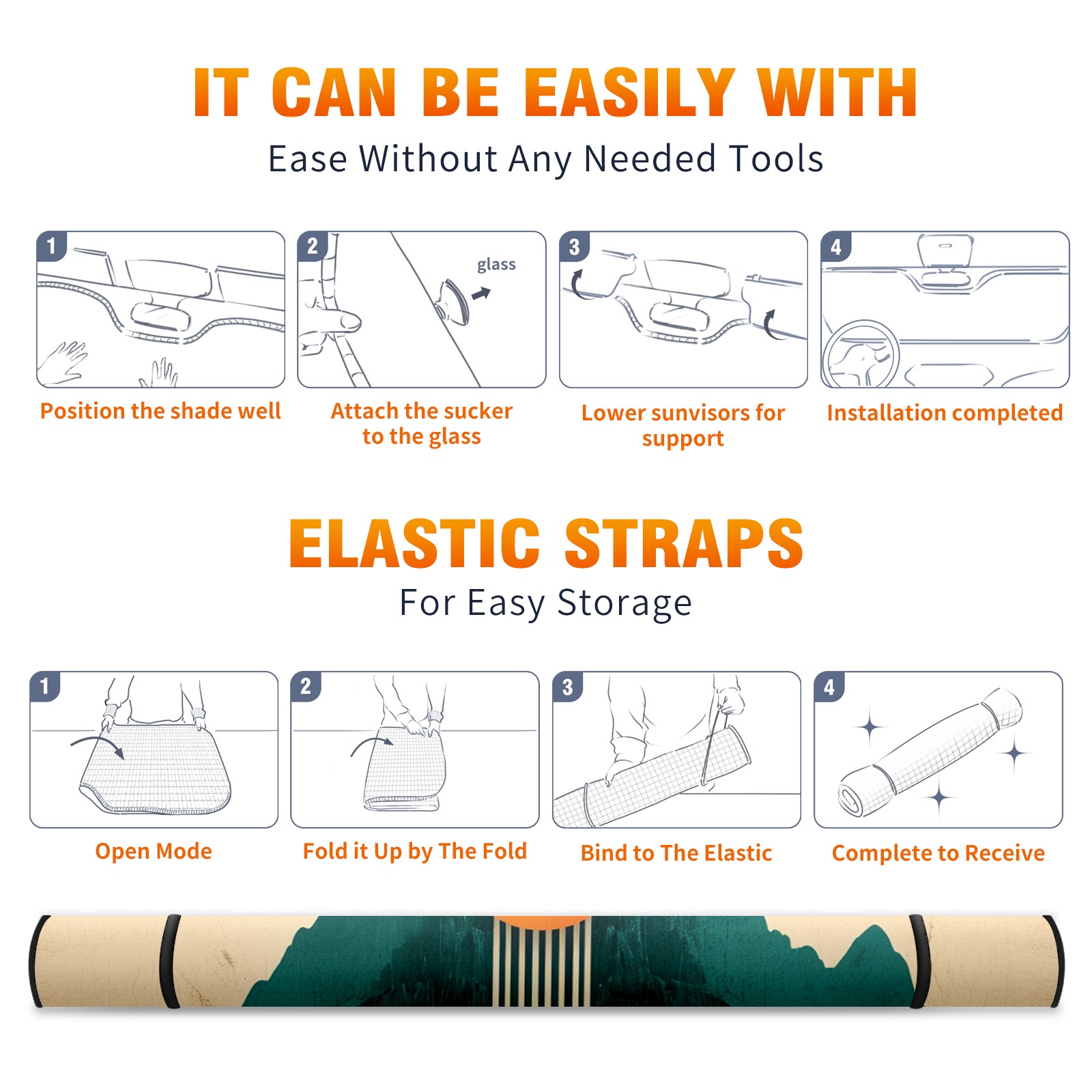 IT CAN BE EASILY WITH

Ease Without Any Needed Tools

1

Position the shade well

2

glass

Attach the sucker to the glass

3

Lower sunvisors for support

4

Installation completed

ELASTIC STRAPS

For Easy Storage

1

Open Mode

2

Fold it Up by The Fold

3

Bind to The Elastic

4

Complete to Receive