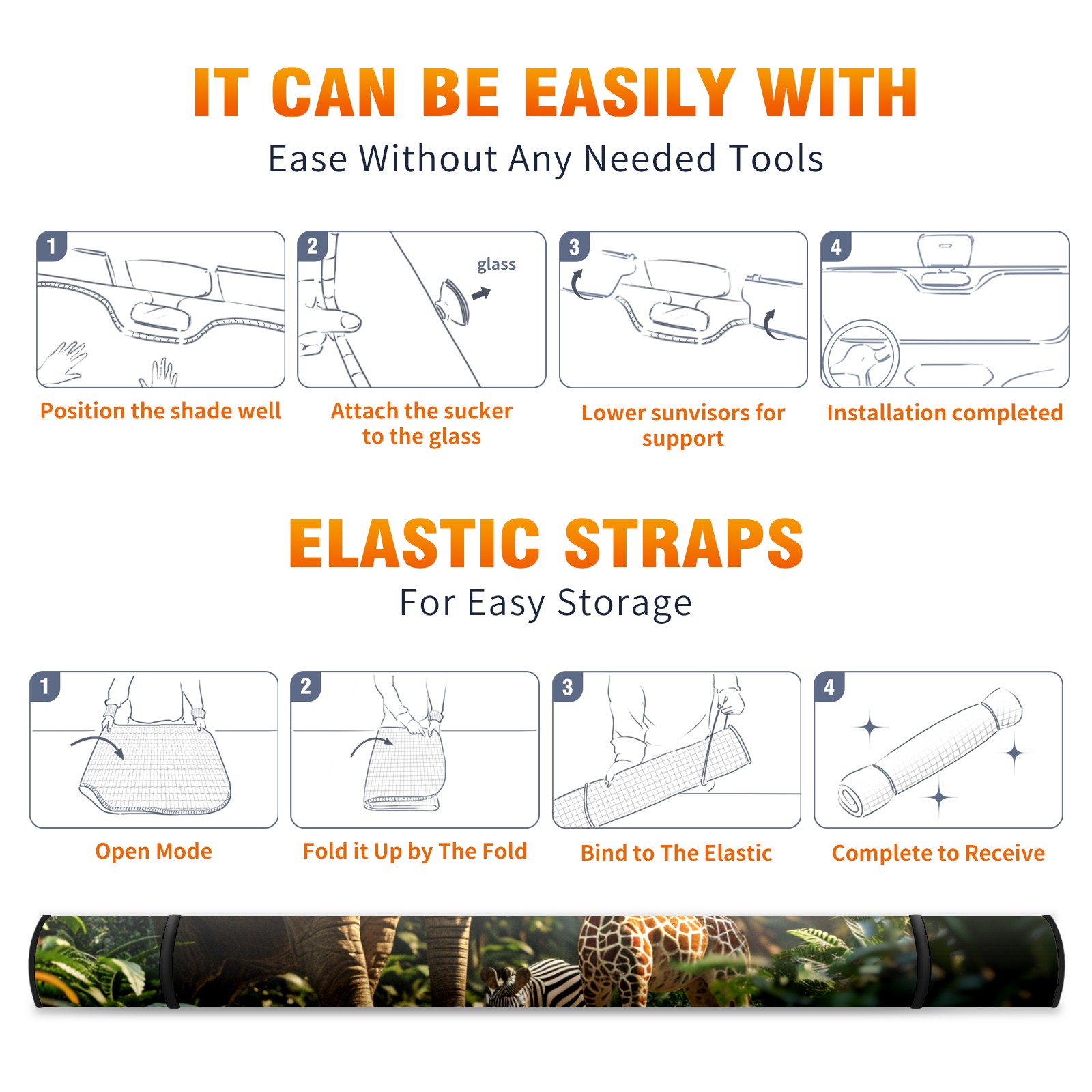 IT CAN BE EASILY WITH
Ease Without Any Needed Tools

1
Position the shade well

2
glass
Attach the sucker to the glass

3
Lower sunvisors for support

4
Installation completed

ELASTIC STRAPS
For Easy Storage

1
Open Mode

2
Fold it Up by The Fold

3
Bind to The Elastic

4
Complete to Receive