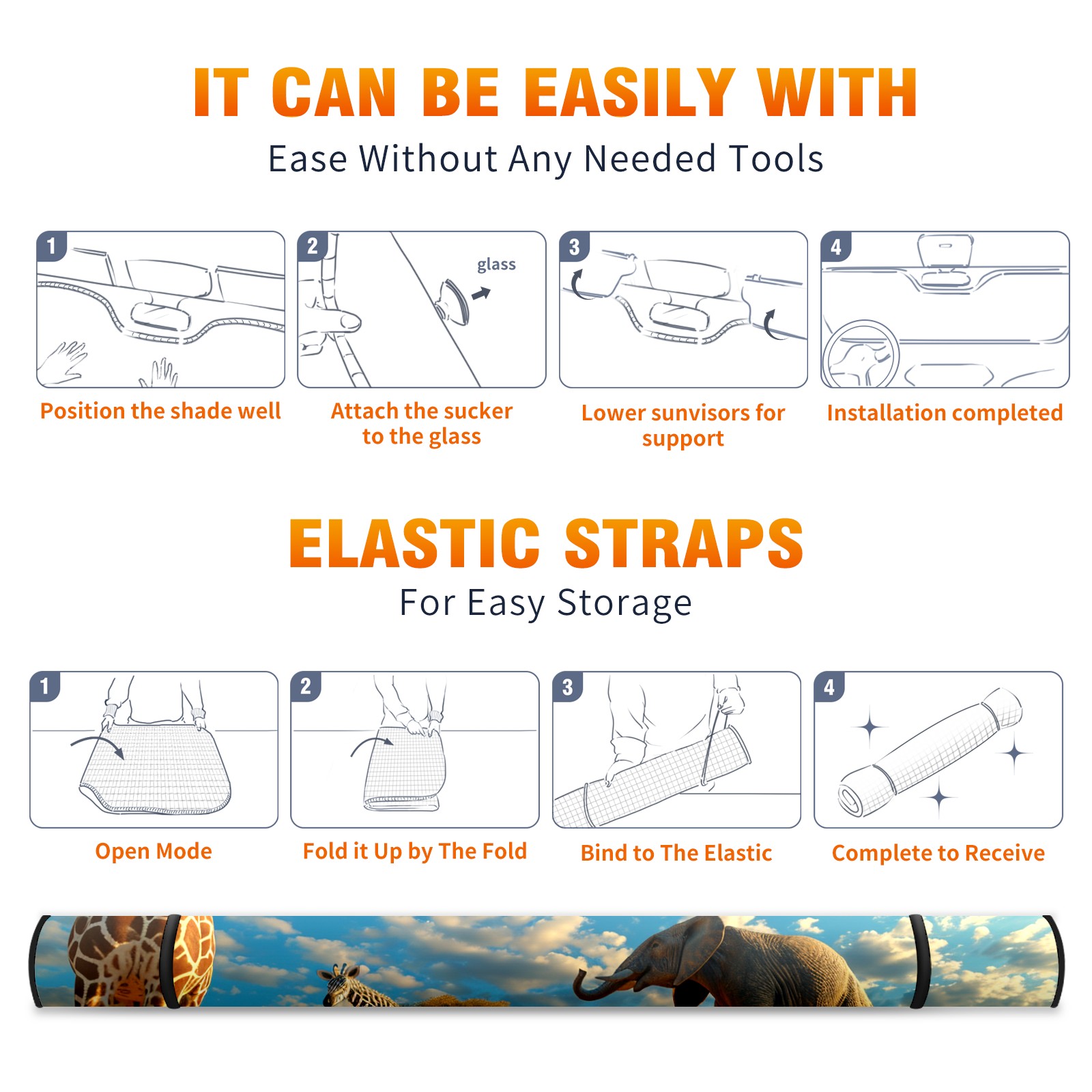 IT CAN BE EASILY WITH
Ease Without Any Needed Tools

1
Position the shade well

2
glass
Attach the sucker to the glass

3
Lower sunvisors for support

4
Installation completed

ELASTIC STRAPS
For Easy Storage

1
Open Mode

2
Fold it Up by The Fold

3
Bind to The Elastic

4
Complete to Receive