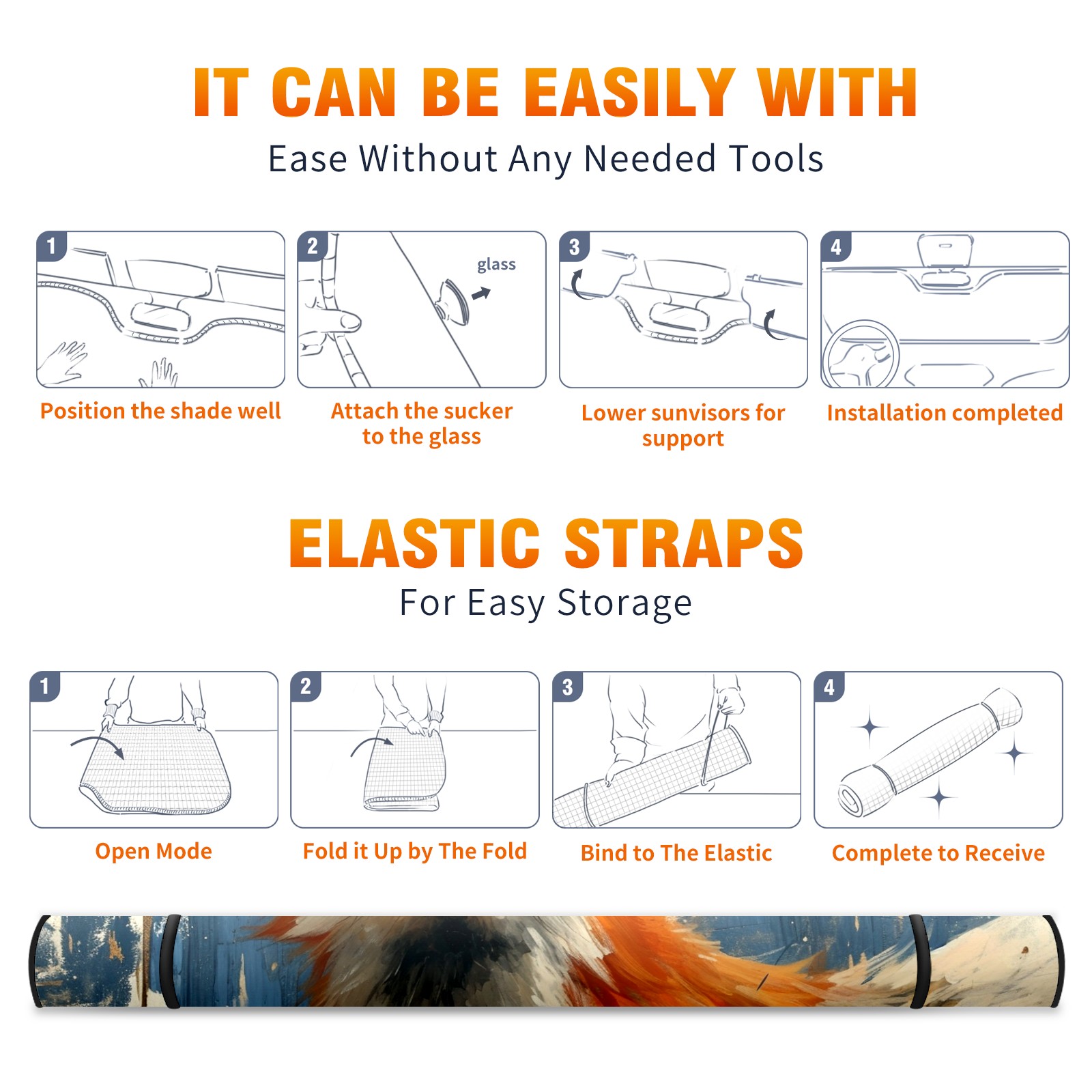 IT CAN BE EASILY WITH

Ease Without Any Needed Tools

1

Position the shade well

2

glass

Attach the sucker to the glass

3

Lower sunvisors for support

4

Installation completed

ELASTIC STRAPS

For Easy Storage

1

Open Mode

2

Fold it Up by The Fold

3

Bind to The Elastic

4

Complete to Receive