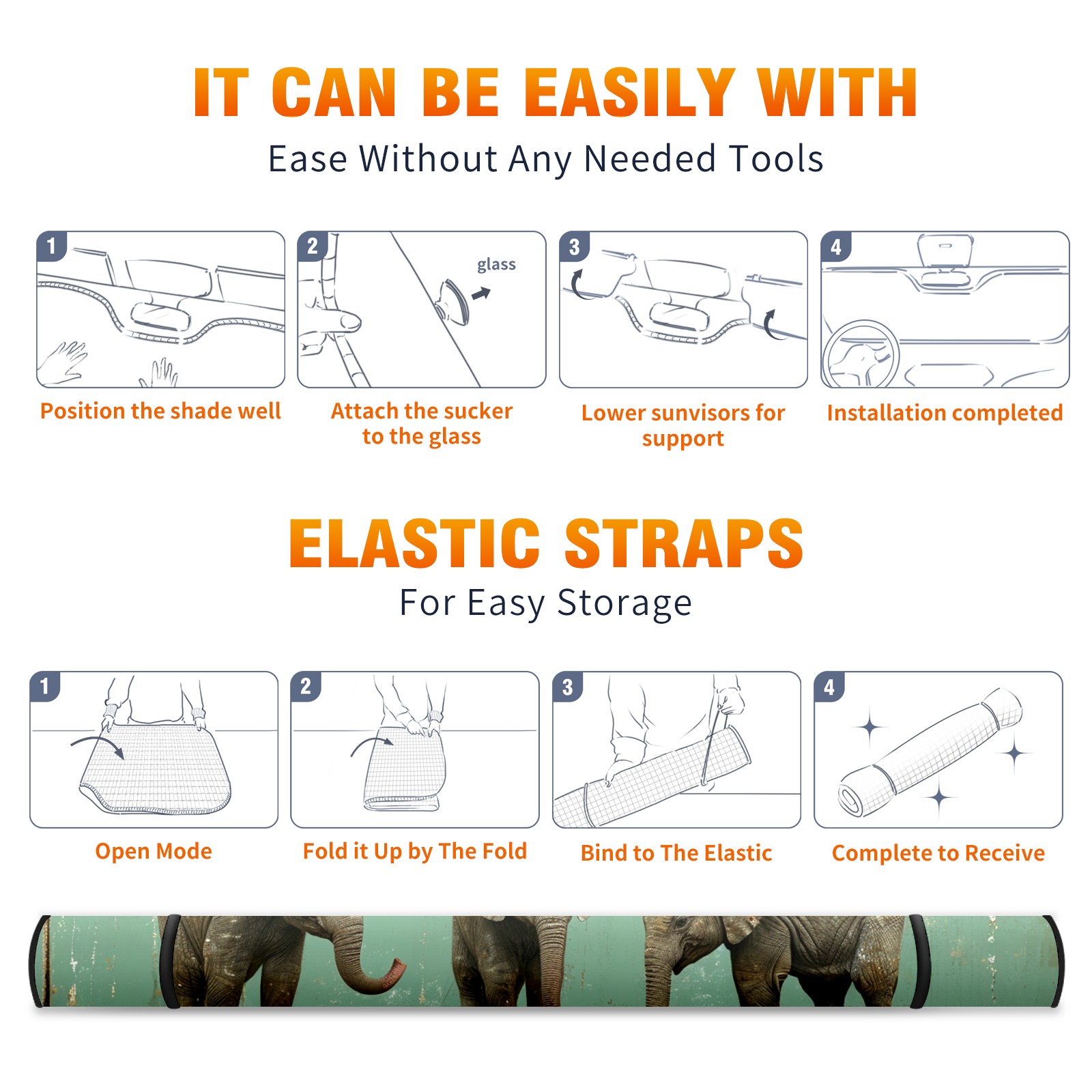 IT CAN BE EASILY WITH

Ease Without Any Needed Tools

1

Position the shade well

2

glass

Attach the sucker to the glass

3

Lower sunvisors for support

4

Installation completed

ELASTIC STRAPS

For Easy Storage

1

Open Mode

2

Fold it Up by The Fold

3

Bind to The Elastic

4

Complete to Receive