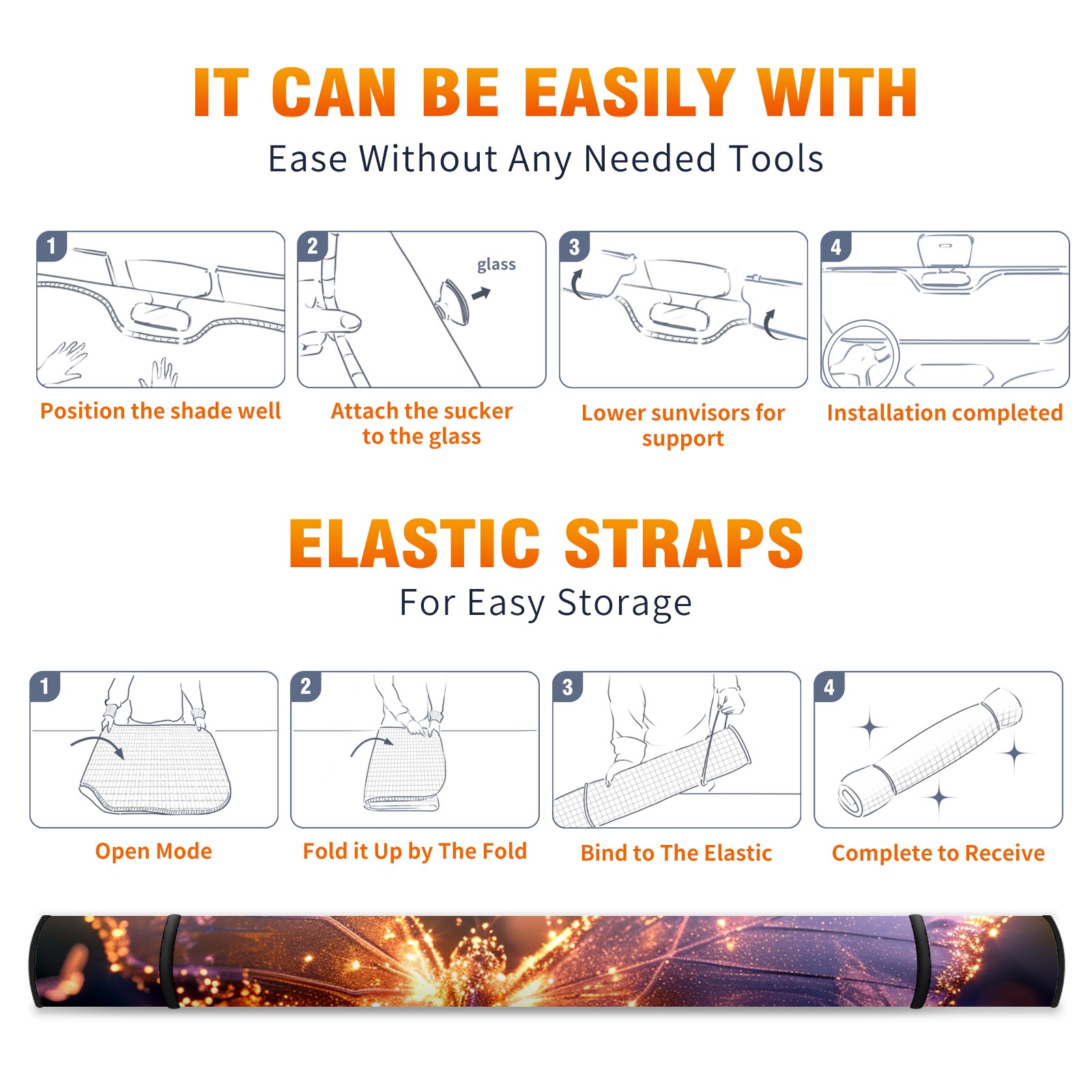 IT CAN BE EASILY WITH

Ease Without Any Needed Tools

1

Position the shade well

2

glass

Attach the sucker to the glass

3

Lower sunvisors for support

4

Installation completed

ELASTIC STRAPS

For Easy Storage

1

Open Mode

2

Fold it Up by The Fold

3

Bind to The Elastic

4

Complete to Receive