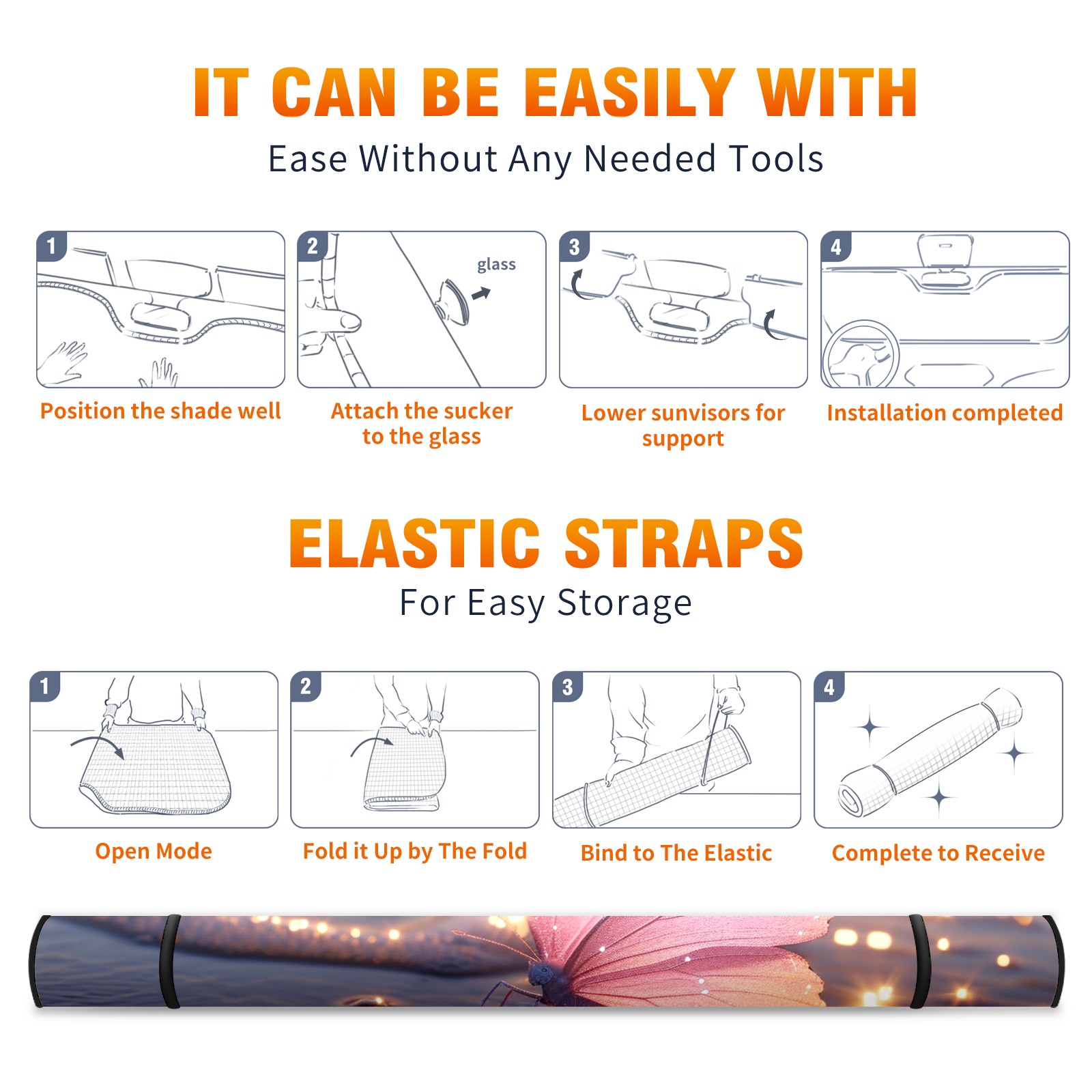 IT CAN BE EASILY WITH

Ease Without Any Needed Tools

1

Position the shade well

2

glass

Attach the sucker to the glass

3

Lower sunvisors for support

4

Installation completed

ELASTIC STRAPS

For Easy Storage

1

Open Mode

2

Fold it Up by The Fold

3

Bind to The Elastic

4

Complete to Receive