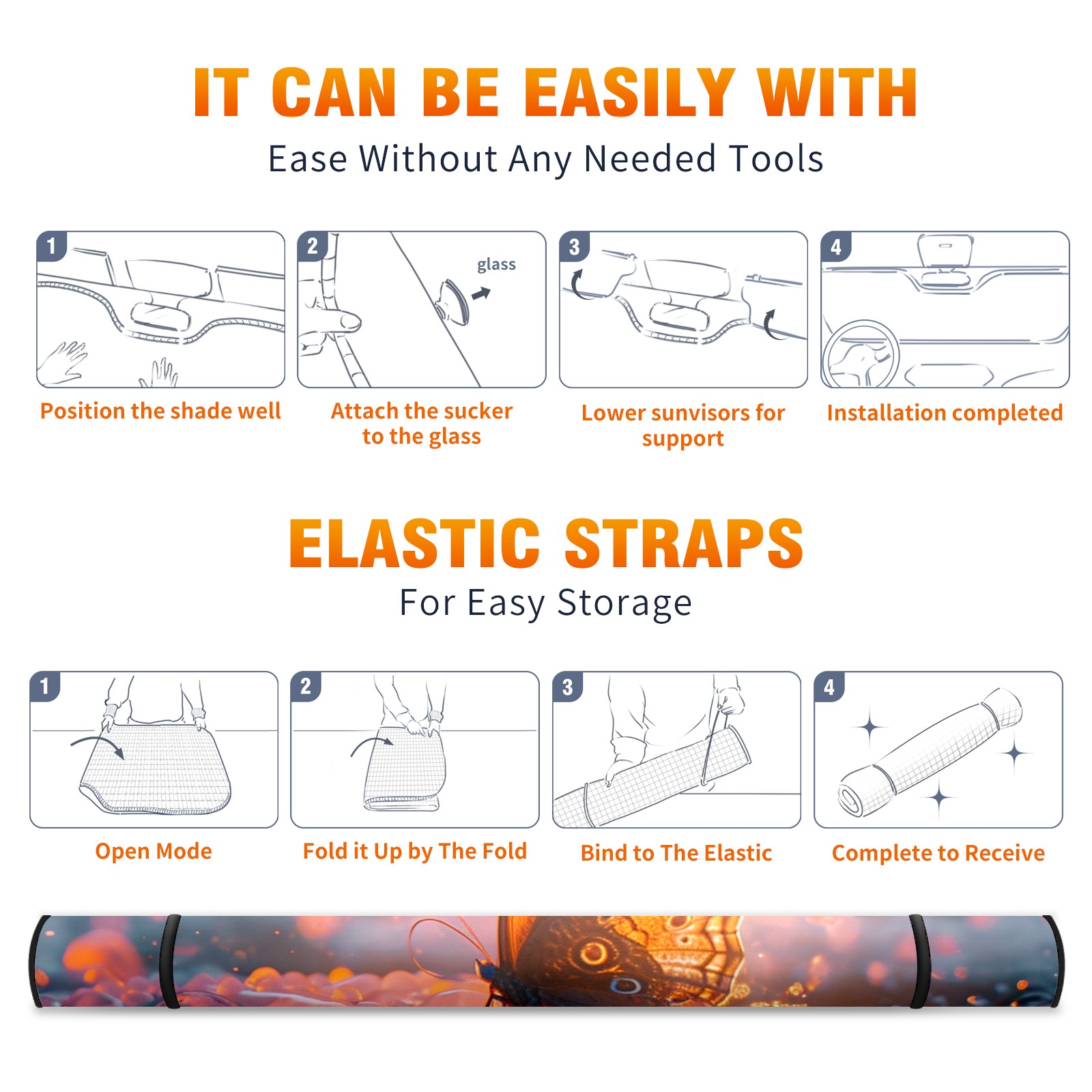 IT CAN BE EASILY WITH
Ease Without Any Needed Tools

1
Position the shade well

2
glass
Attach the sucker to the glass

3
Lower sunvisors for support

4
Installation completed

ELASTIC STRAPS
For Easy Storage

1
Open Mode

2
Fold it Up by The Fold

3
Bind to The Elastic

4
Complete to Receive