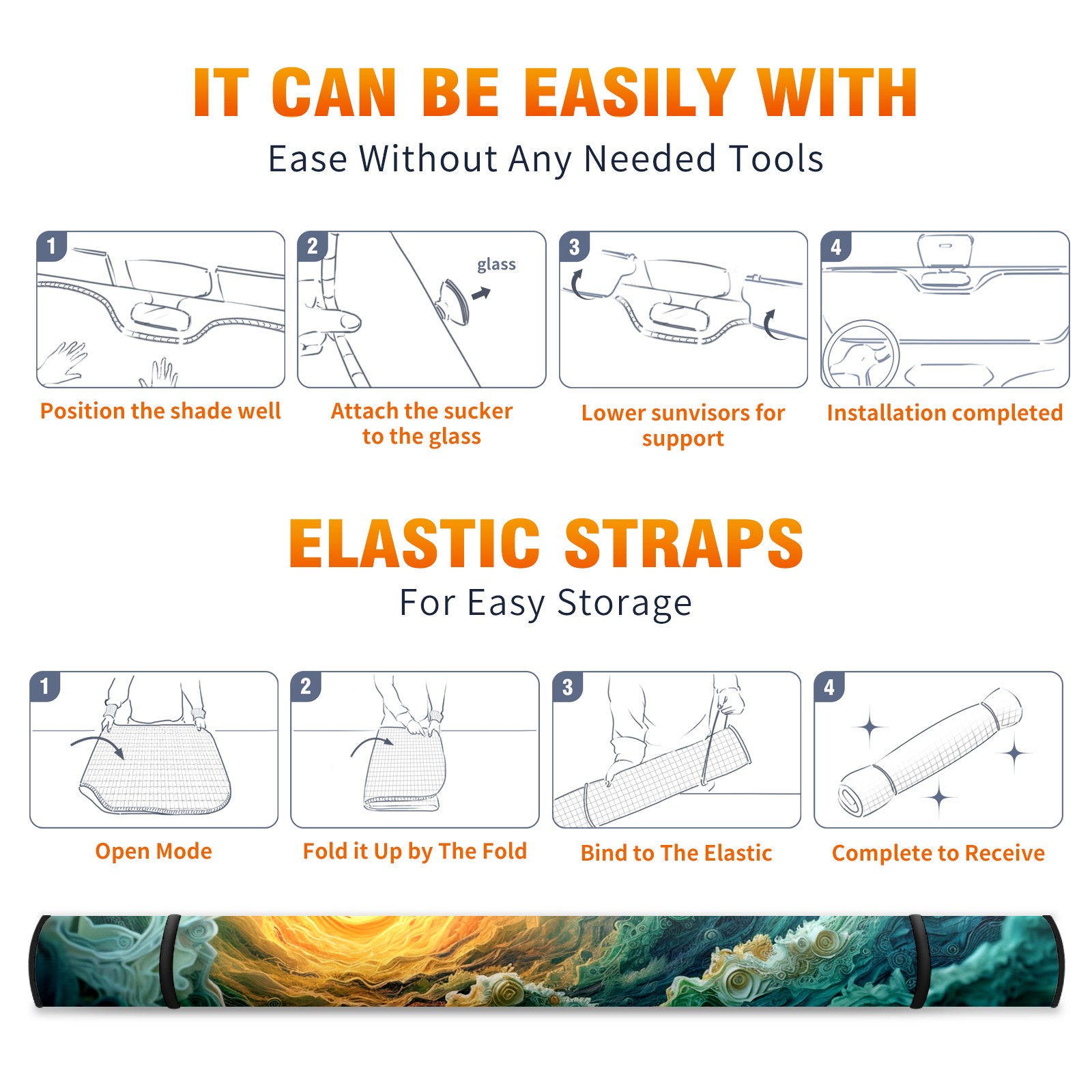 IT CAN BE EASILY WITH
Ease Without Any Needed Tools

1
Position the shade well

2
glass
Attach the sucker to the glass

3
Lower sunvisors for support

4
Installation completed

ELASTIC STRAPS
For Easy Storage

1
Open Mode

2
Fold it Up by The Fold

3
Bind to The Elastic

4
Complete to Receive