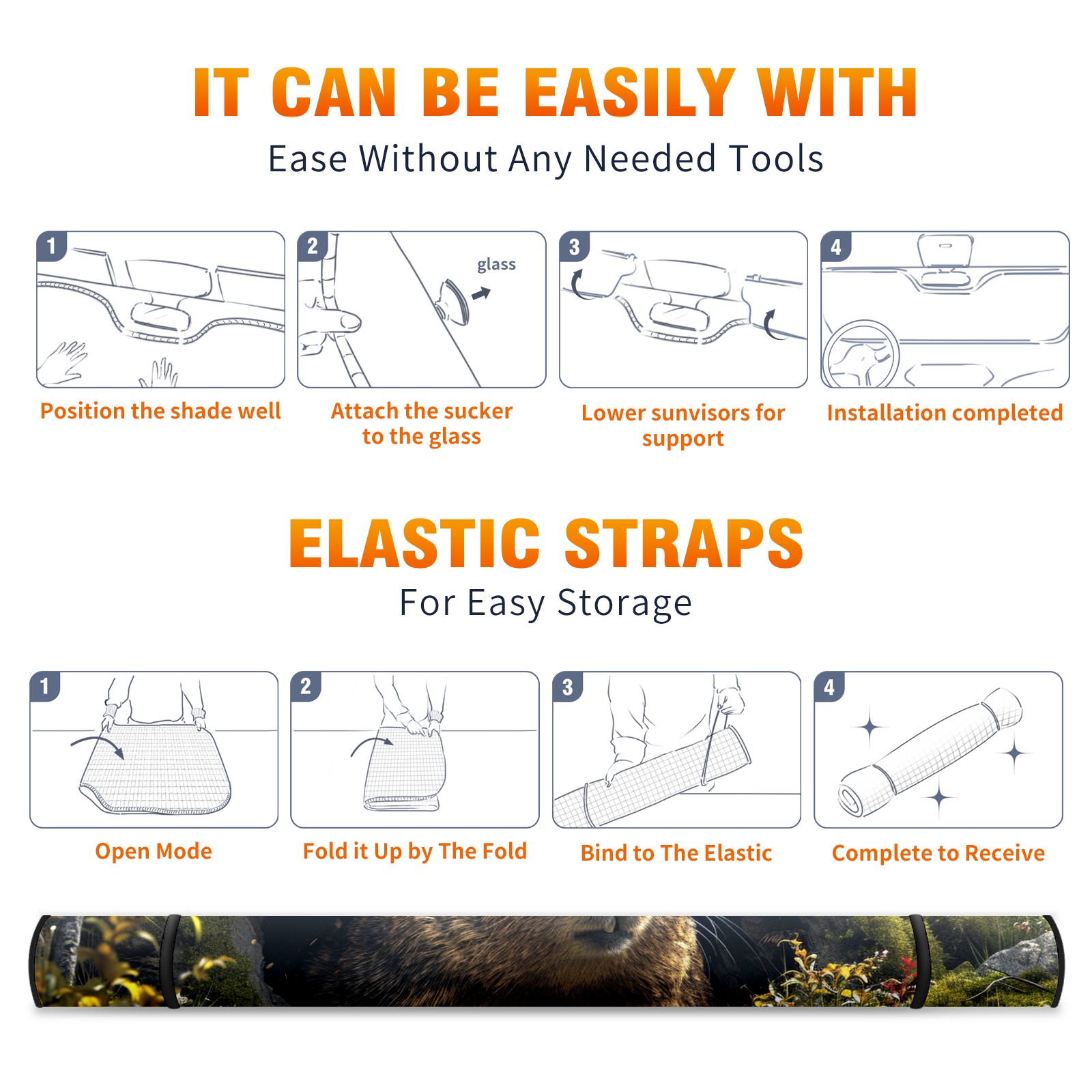 IT CAN BE EASILY WITH
Ease Without Any Needed Tools

1
Position the shade well

2
glass
Attach the sucker to the glass

3
Lower sunvisors for support

4
Installation completed

ELASTIC STRAPS
For Easy Storage

1
Open Mode

2
Fold it Up by The Fold

3
Bind to The Elastic

4
Complete to Receive