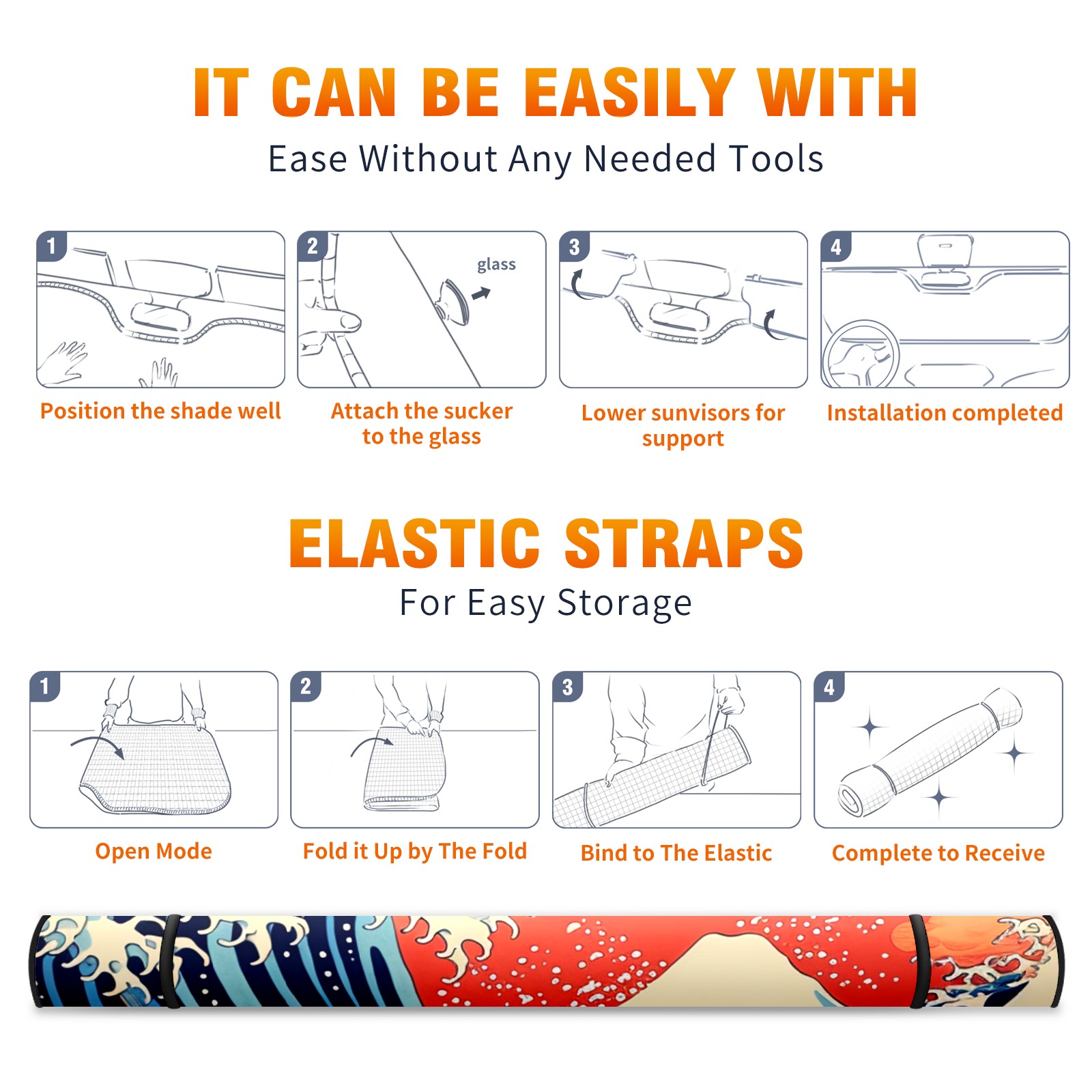 IT CAN BE EASILY WITH

Ease Without Any Needed Tools

1

Position the shade well

2

glass

Attach the sucker to the glass

3

Lower sunvisors for support

4

Installation completed

ELASTIC STRAPS

For Easy Storage

1

Open Mode

2

Fold it Up by The Fold

3

Bind to The Elastic

4

Complete to Receive